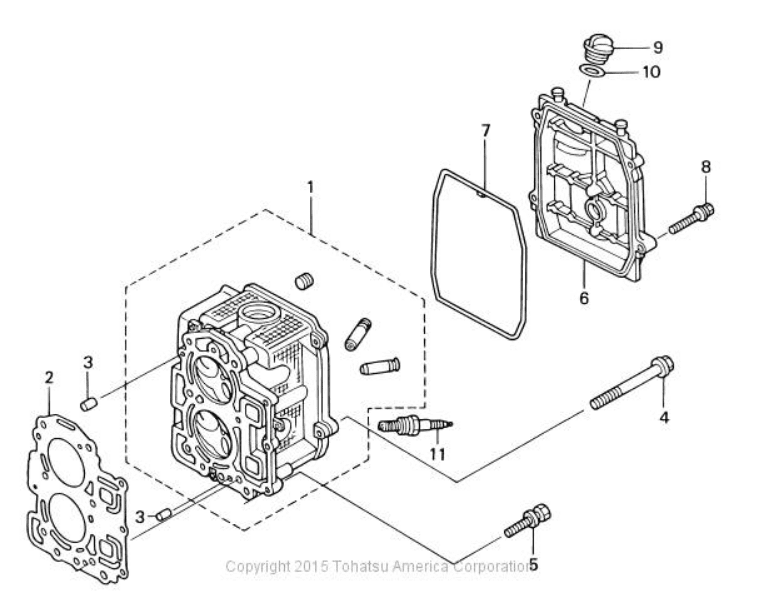 9
10
7
8
1
6
3
2
4
11
3
5
Copyright 2015 Tohatsu America Corporation