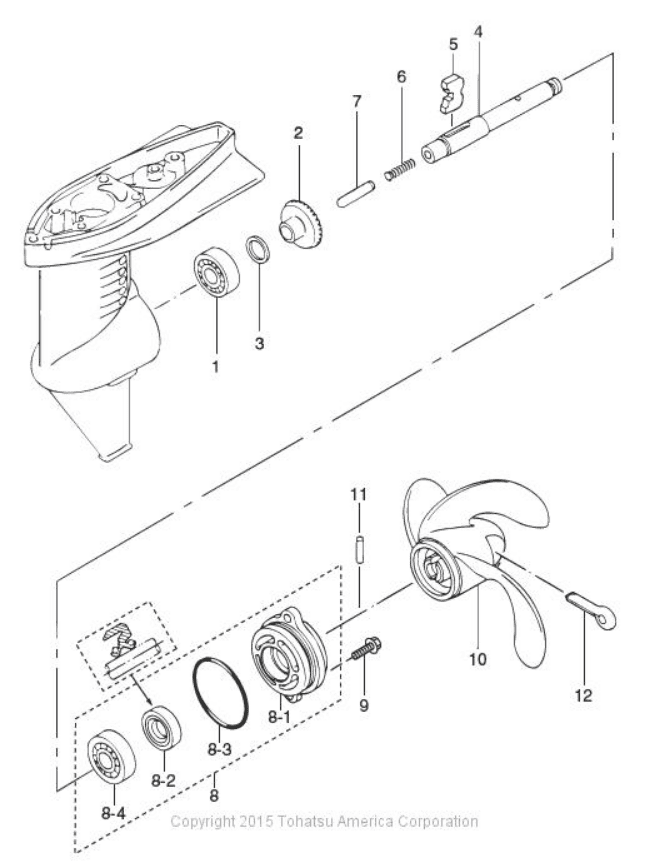 5
4
6
7
2
3
1
11
10
12
9
8-1
8-3
8-2
8
8-4
Copyright 2015 Tohatsu America Corporation