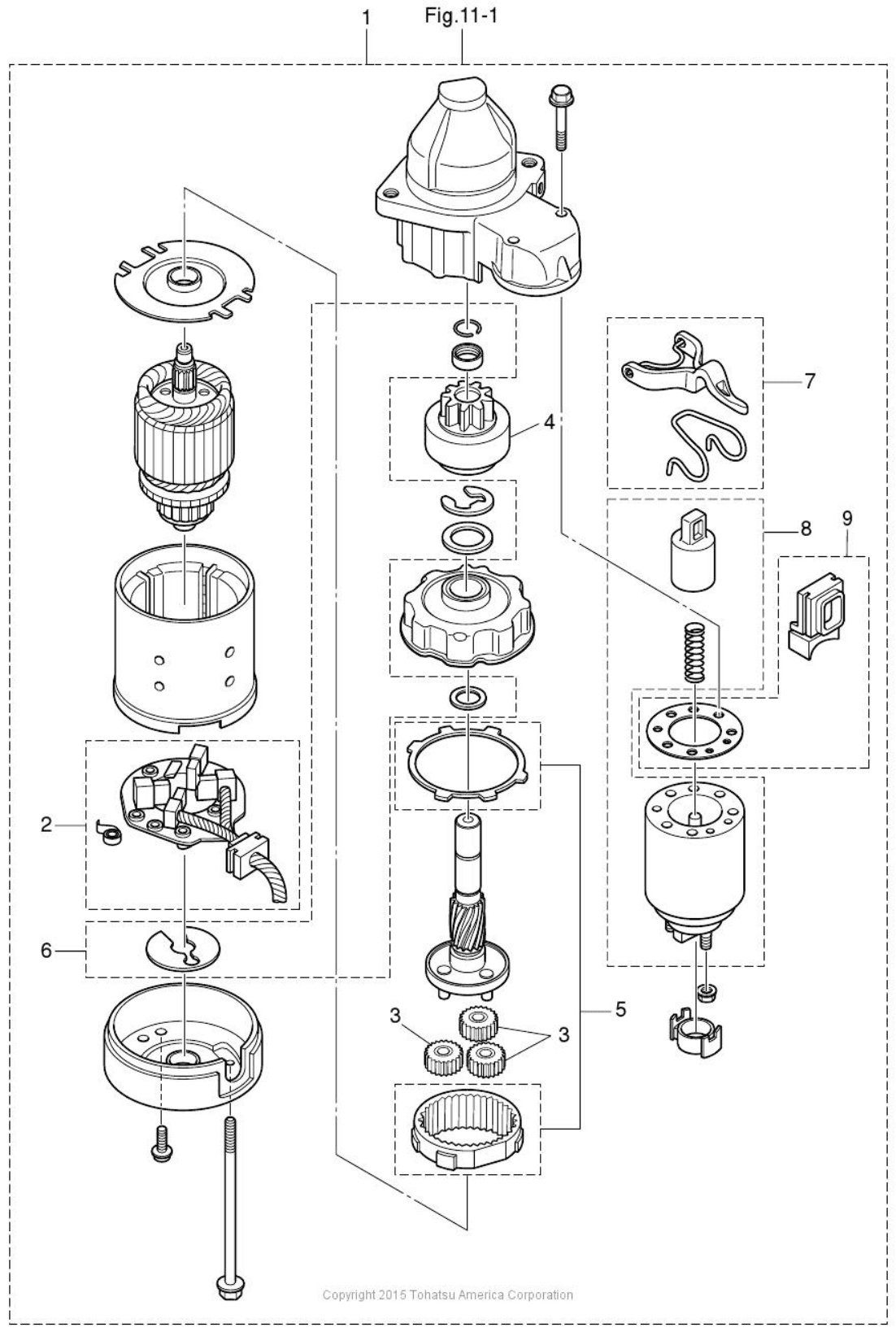 1
Fig.11-1

7
4
8
9
2
6
5
3
3

Copyright 2015 Tohatsu America Corporation