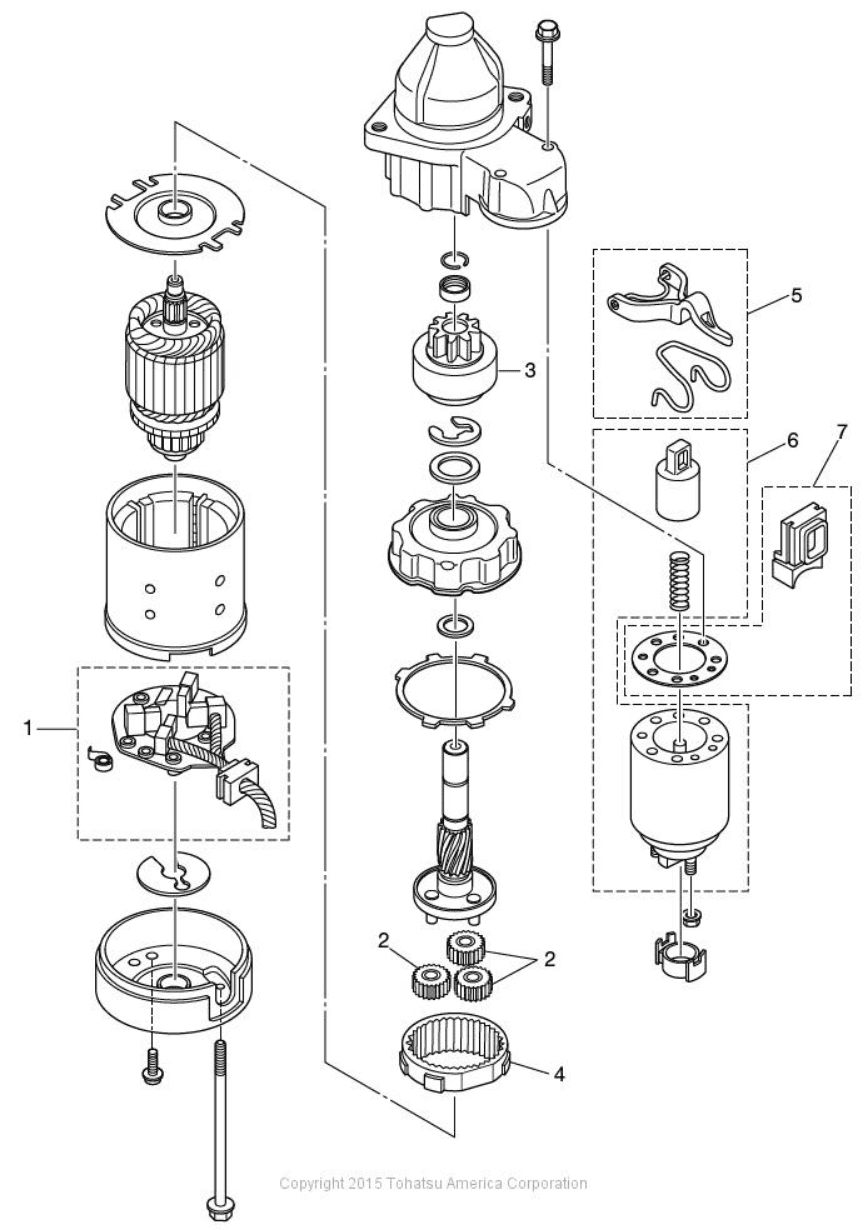 5

3

6

7

1

2

2

4

Copyright 2015 Tohatsu America Corporation