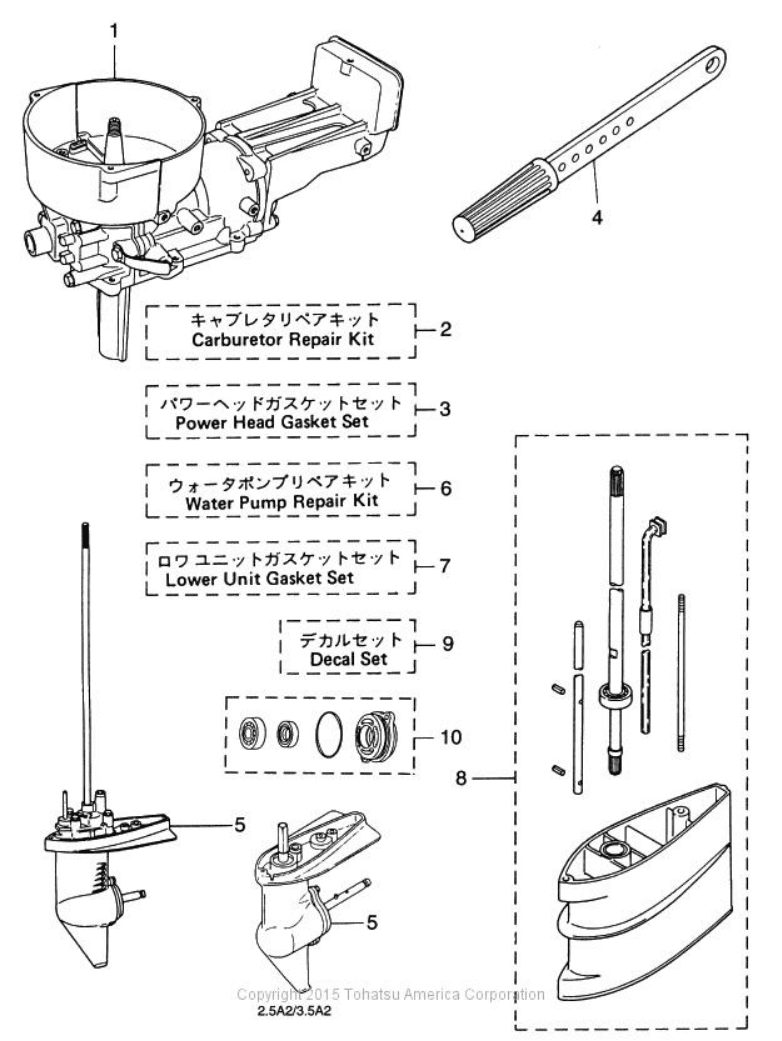 1

4

キャブレタリペアキット
Carburetor Repair Kit
2

パワーヘッドガスケットセット
Power Head Gasket Set
3

ウォータポンプリペアキット
Water Pump Repair Kit
6

ロワユニットガスケットセット
Lower Unit Gasket Set
7

デカルセット
Decal Set
9

10

8

5

5

Copyright 2015 Tohatsu America Corporation
2.5A2/3.5A2