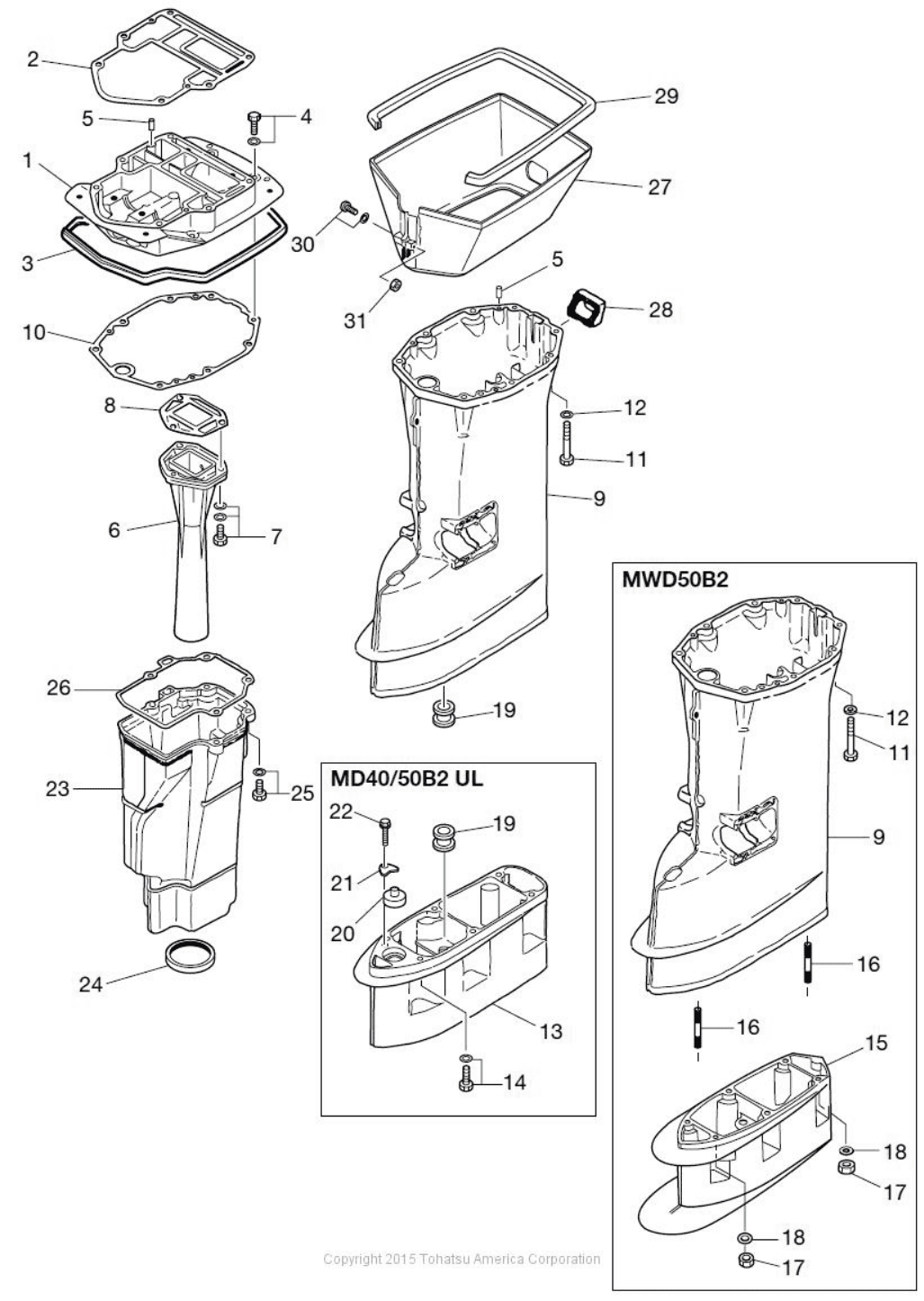 2
5
4
1
3
10
8
6
7
26
23
25
24
29
27
30
31
5
28
12
11
9
19
MD40/50B2 UL
22
19
21
20
13
14
MWD50B2
12
11
9
16
16
15
18
17
18
17
Copyright 2015 Tohatsu America Corporation