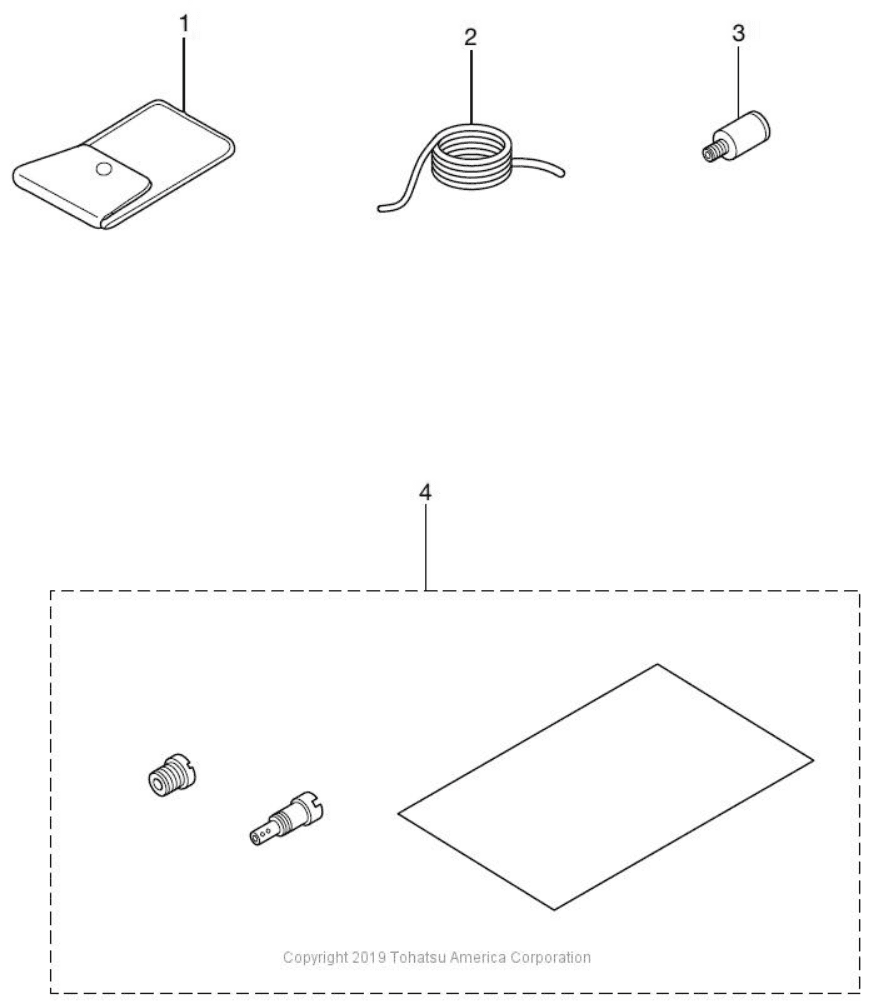 1
2
3

4

Copyright 2019 Tohatsu America Corporation