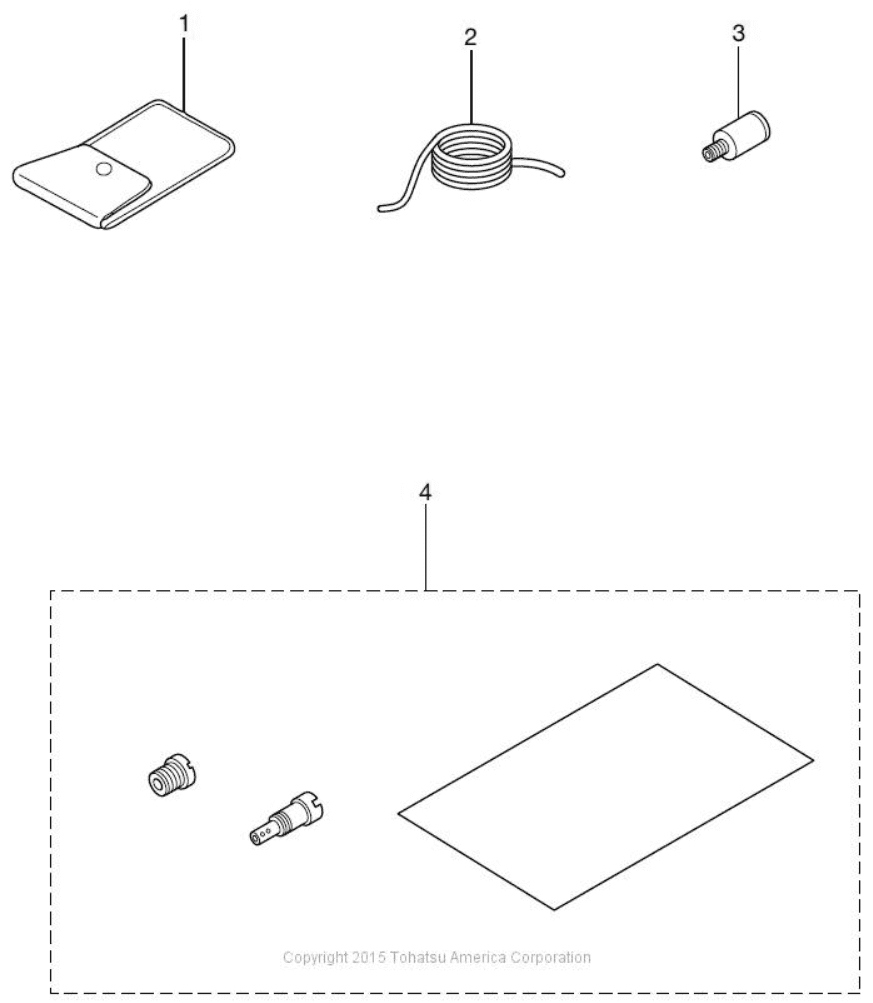 1

2

3

4

Copyright 2015 Tohatsu America Corporation