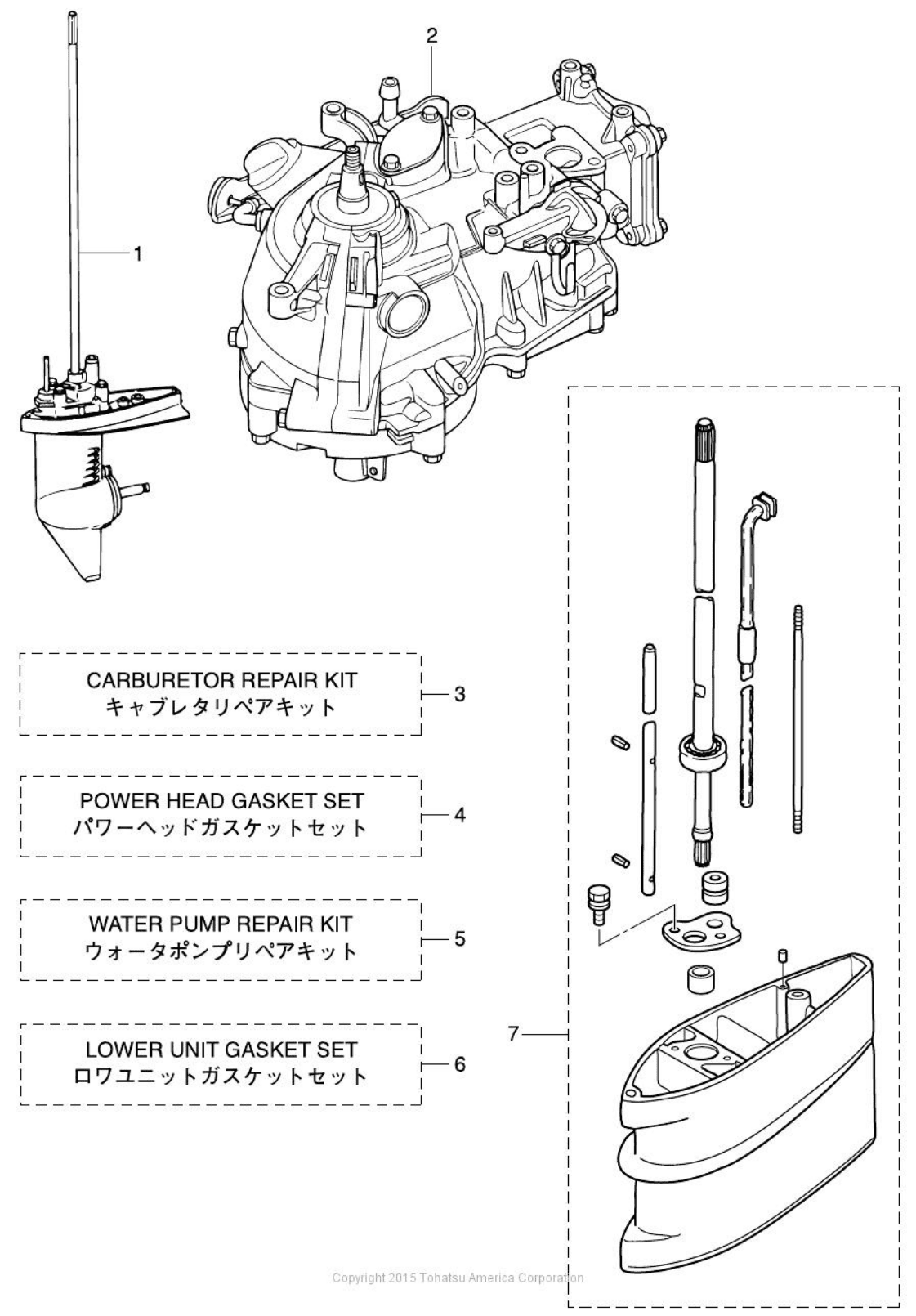 2

1

CARBURETOR REPAIR KIT
キャブレタリペアキット

3

POWER HEAD GASKET SET
パワーヘッドガスケットセット

4

WATER PUMP REPAIR KIT
ウォータポンプリペアキット

5

LOWER UNIT GASKET SET
ロワユニットガスケットセット

6

7

Copyright 2015 Tohatsu America Corporation