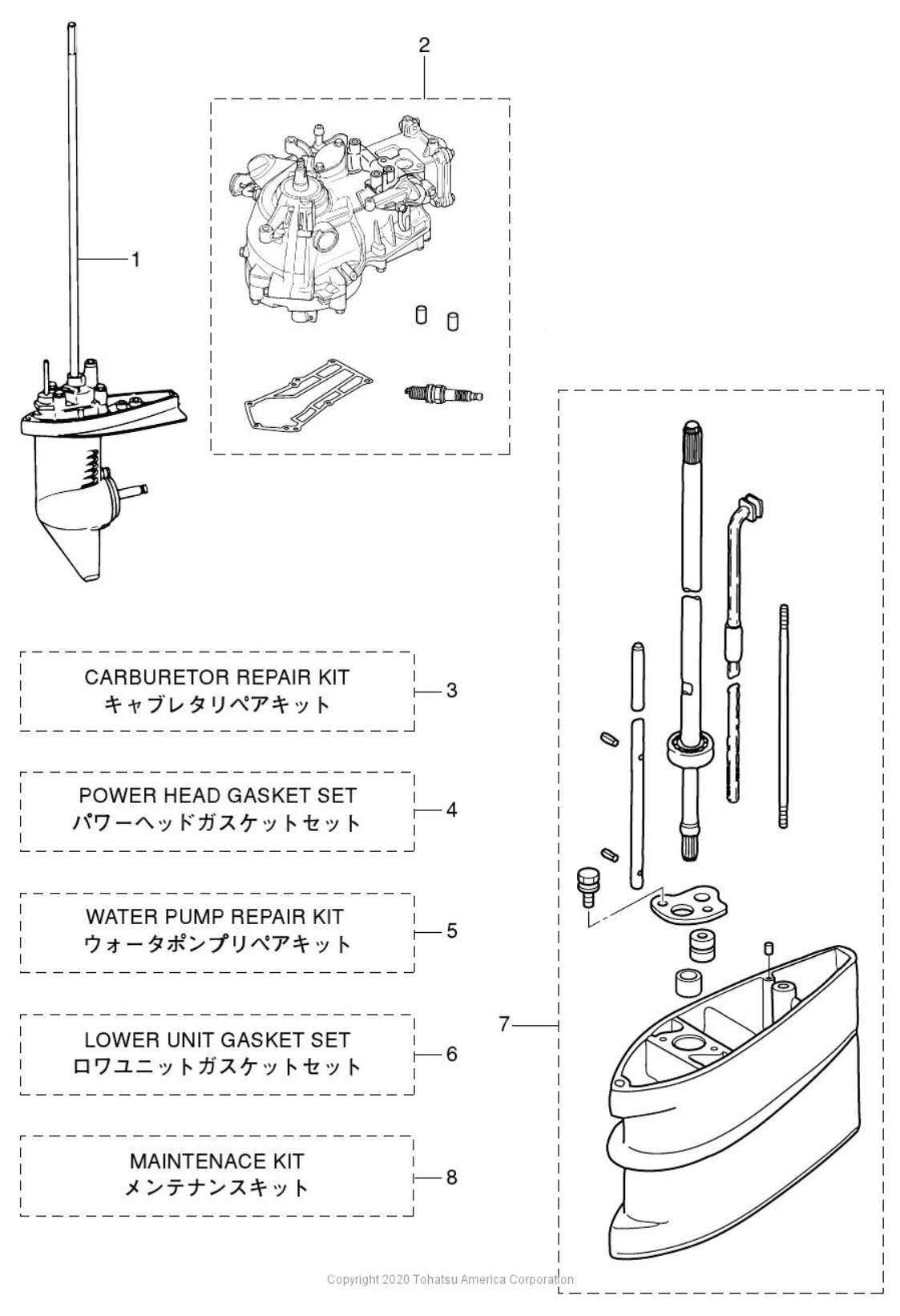 2

1

CARBURETOR REPAIR KIT
キャブレタリペアキット

3

POWER HEAD GASKET SET
パワーヘッドガスケットセット

4

WATER PUMP REPAIR KIT
ウォータポンプリペアキット

5

LOWER UNIT GASKET SET
ロワユニットガスケットセット

6

MAINTENACE KIT
メンテナンスキット

8

7

Copyright 2020 Tohatsu America Corporation