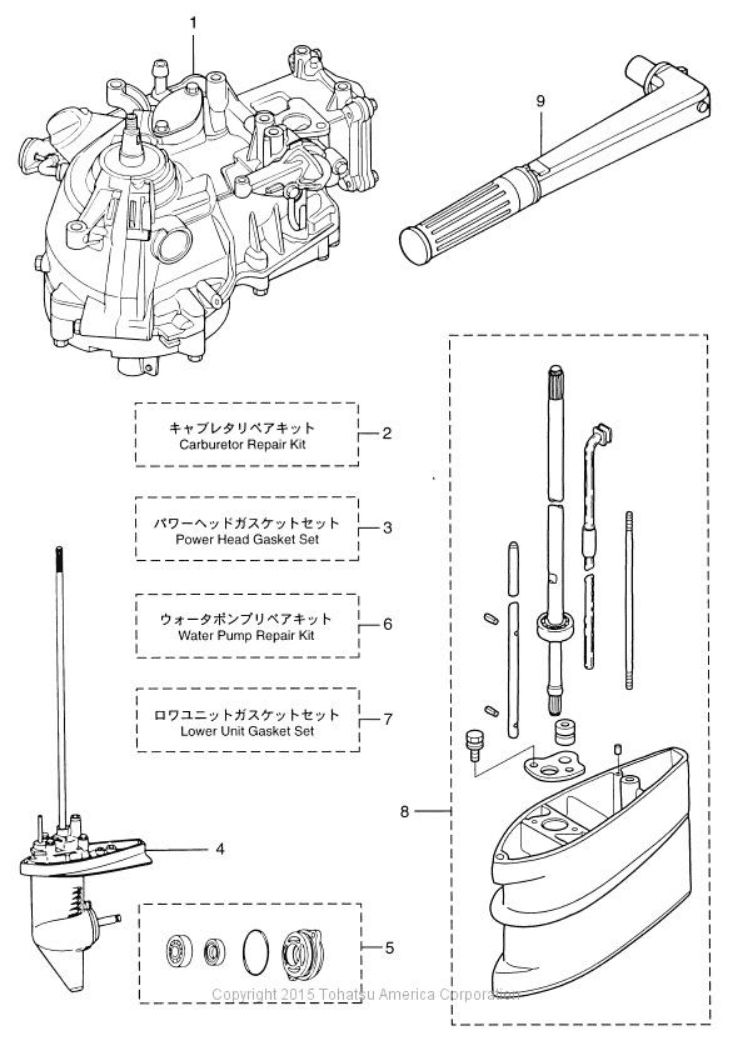 1

9

キャブレタリペアキット
Carburetor Repair Kit
2

パワーヘッドガスケットセット
Power Head Gasket Set
3

ウォータポンプリペアキット
Water Pump Repair Kit
6

ロワユニットガスケットセット
Lower Unit Gasket Set
7

8

4

5

Copyright 2015 Tohatsu America Corporation