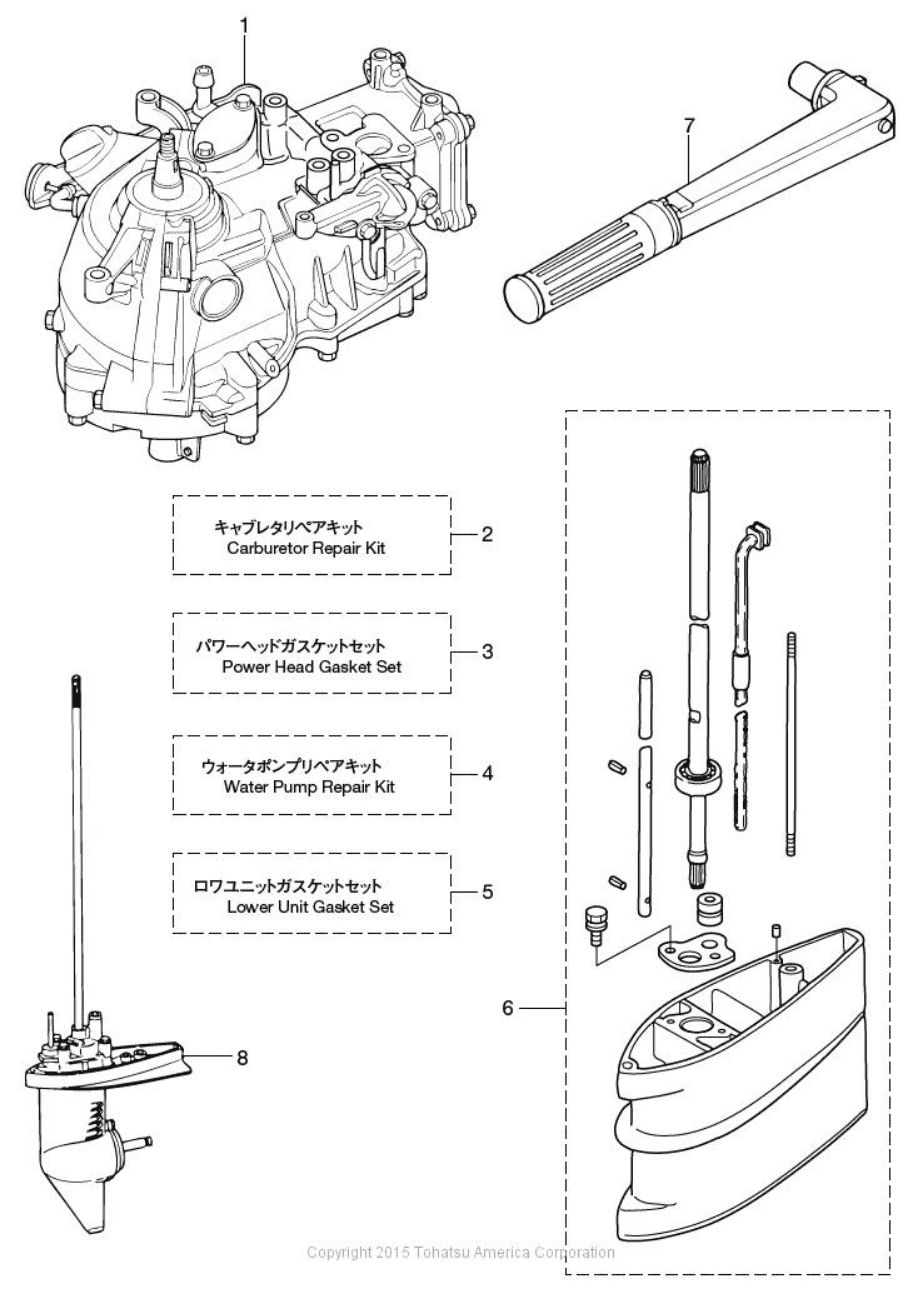 1

7

キャブレタリペアキット
Carburetor Repair Kit

2

パワーヘッドガスケットセット
Power Head Gasket Set

3

ウォータポンプリペアキット
Water Pump Repair Kit

4

ロワユニットガスケットセット
Lower Unit Gasket Set

5

6

8

Copyright 2015 Tohatsu America Corporation