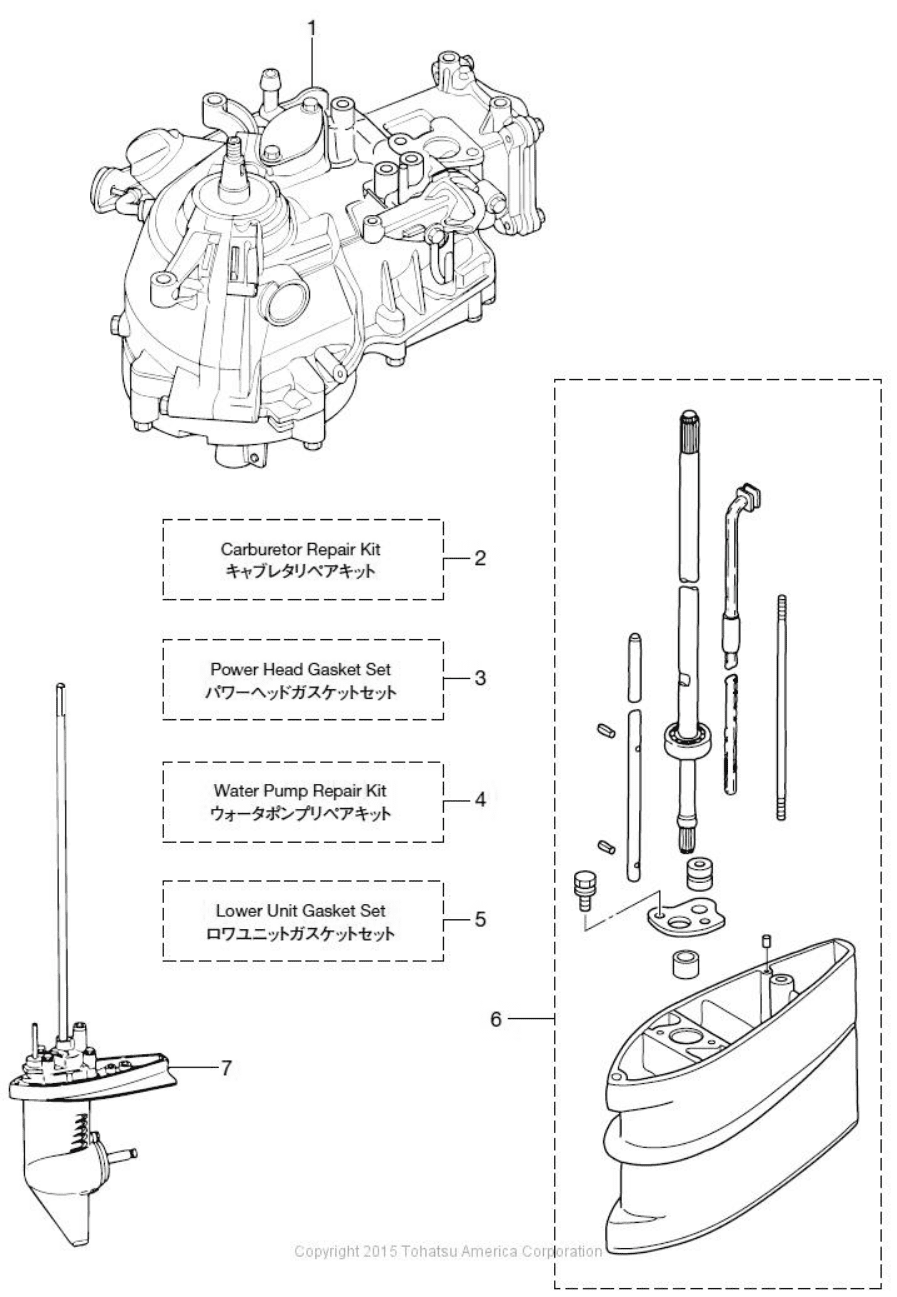 1

Carburetor Repair Kit
キャブレタリペアキット

2

Power Head Gasket Set
パワーヘッドガスケットセット

3

Water Pump Repair Kit
ウォータポンプリペアキット

4

Lower Unit Gasket Set
ロワユニットガスケットセット

5

6

7

Copyright 2015 Tohatsu America Corporation