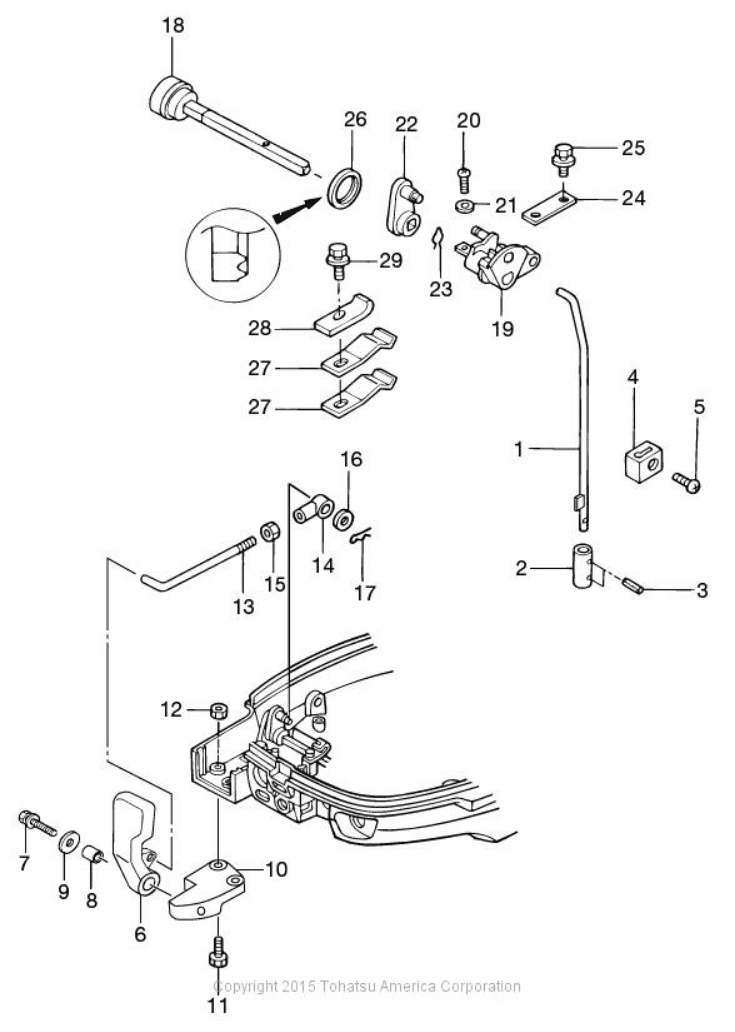 18
26
22
20
25
21
24
29
23
19
28
27
27
4
5
1
16
15
14
17
13
2
3
12
7
9
8
10
6
11

Copyright 2015 Tohatsu America Corporation