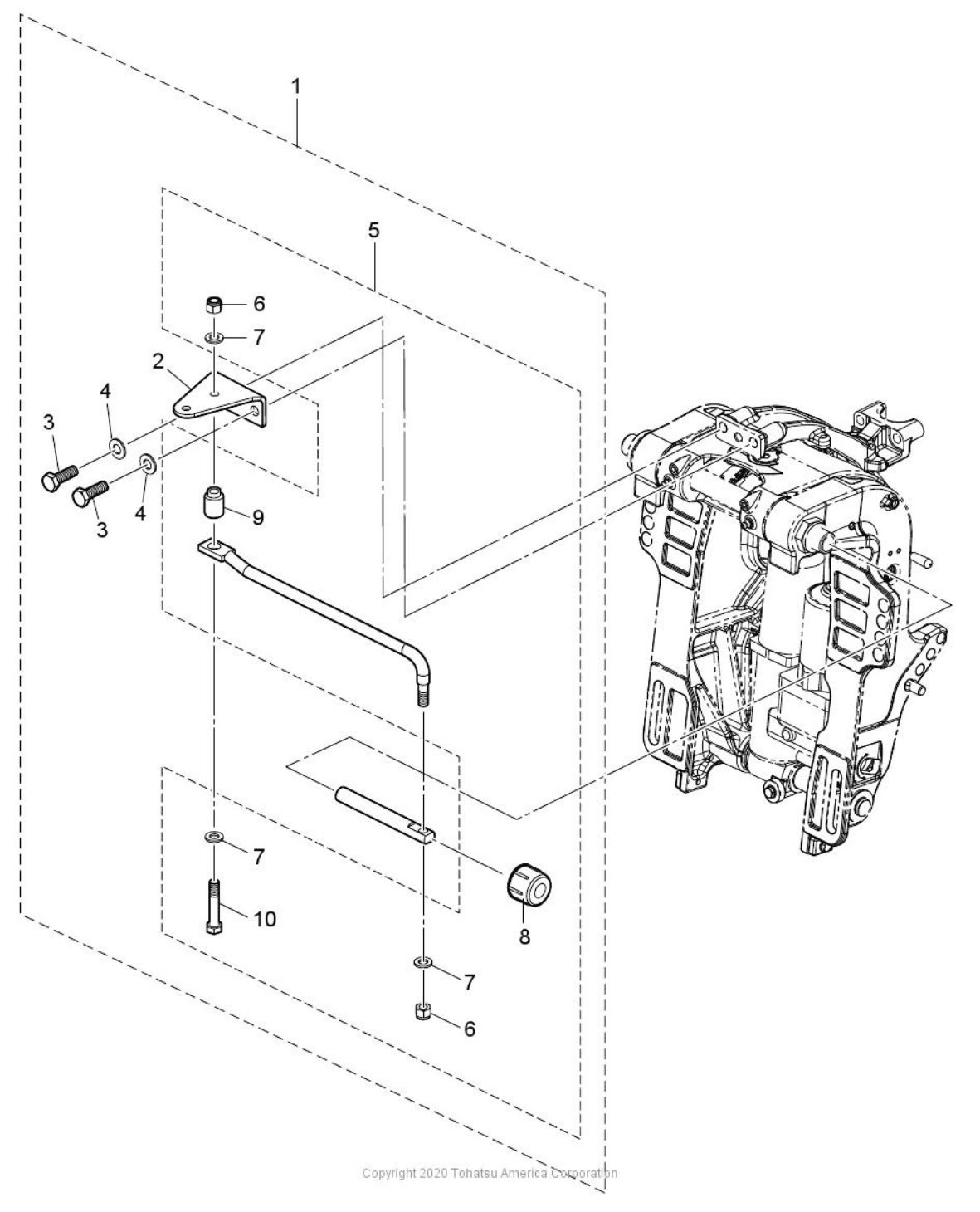 1
5
6
7
2
4
3
3
4
9
7
10
8
7
6
Copyright 2020 Tohatsu America Corporation