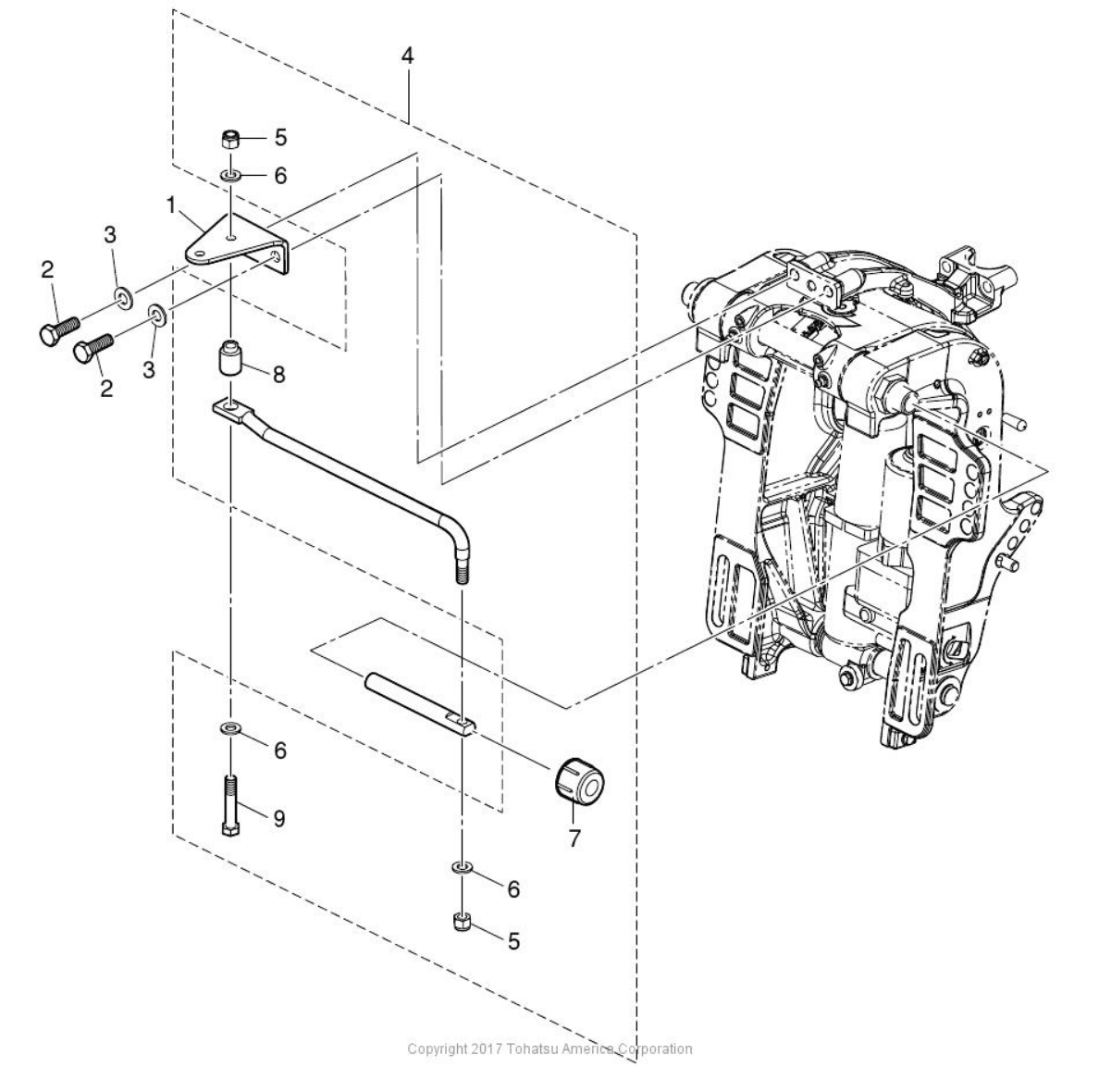 4

5

6

1

3

2

3

2

8

6

9

7

6

5

Copyright 2017 Tohatsu America Corporation