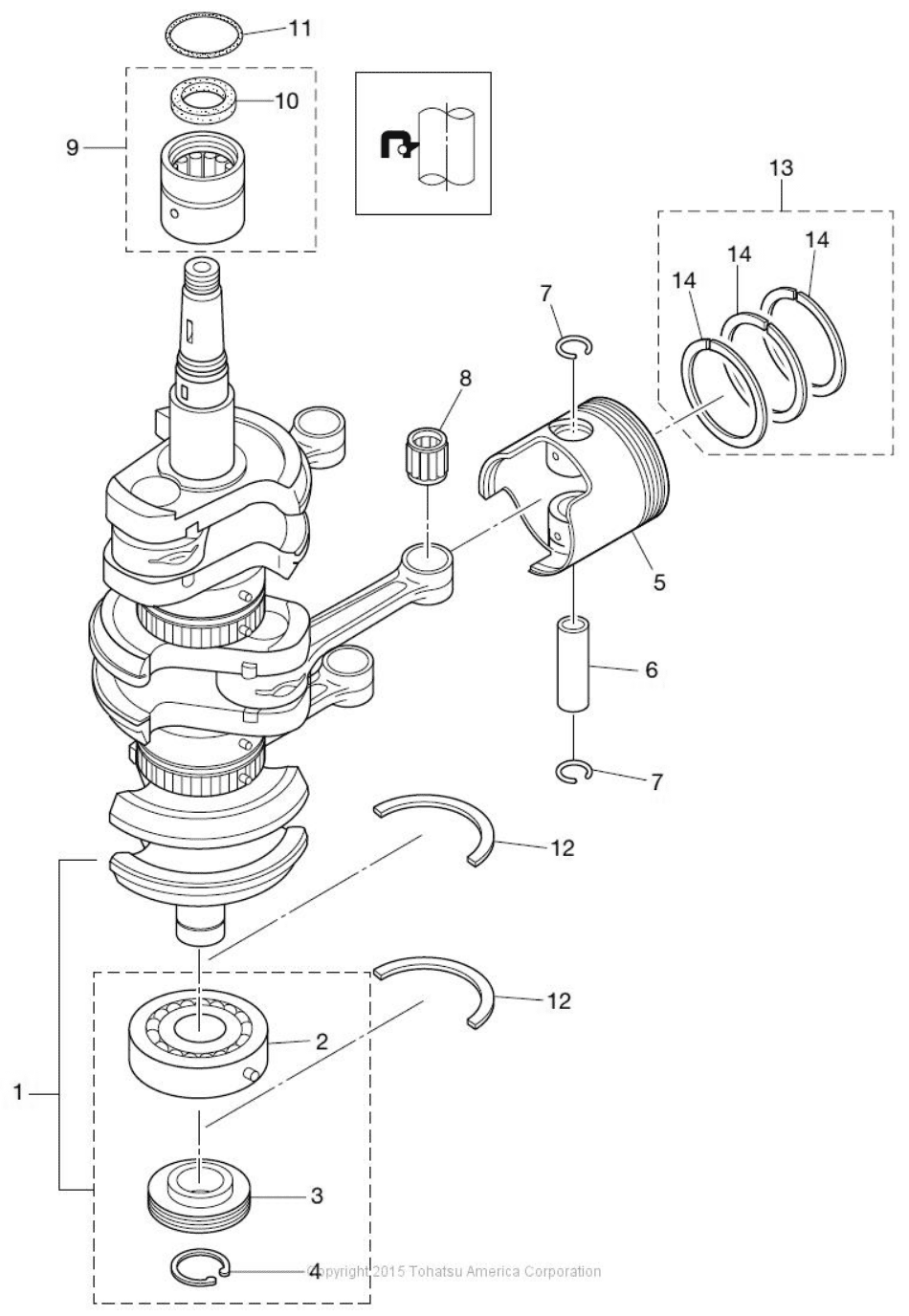 11
10
9
13
14
14
14
7
8
5
6
7
12
12
2
1
3
4
Copyright 2015 Tohatsu America Corporation