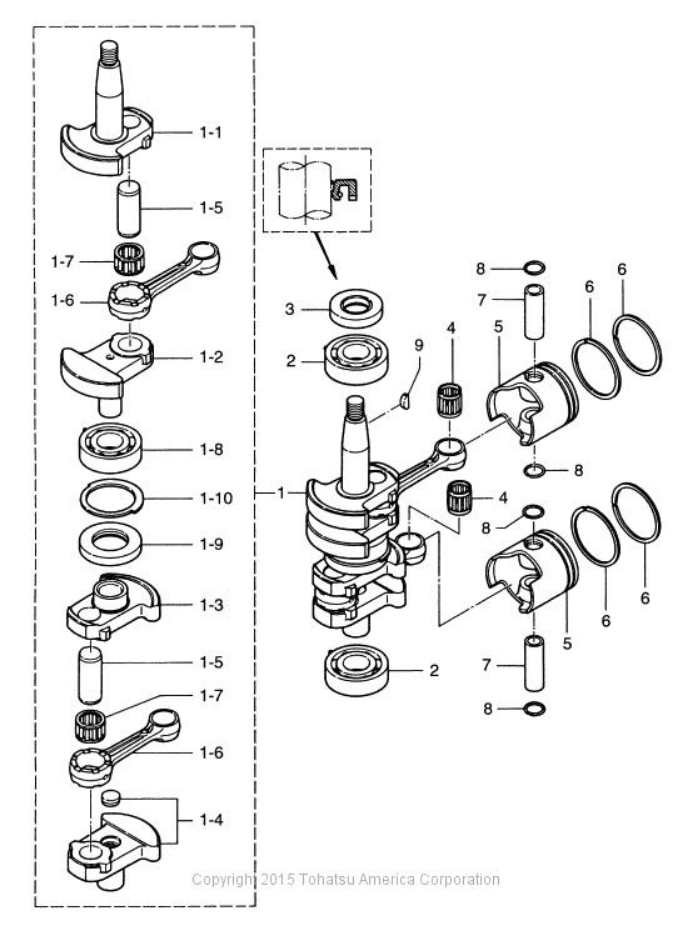 1-1
1-5
1-7
1-6
1-2
1-8
1-10
1-9
1-3
1-5
1-7
1-6
1-4
1
3
2
9
4
5
8
7
6
6
8
4
8
6
6
5
2
7
8

Copyright 2015 Tohatsu America Corporation