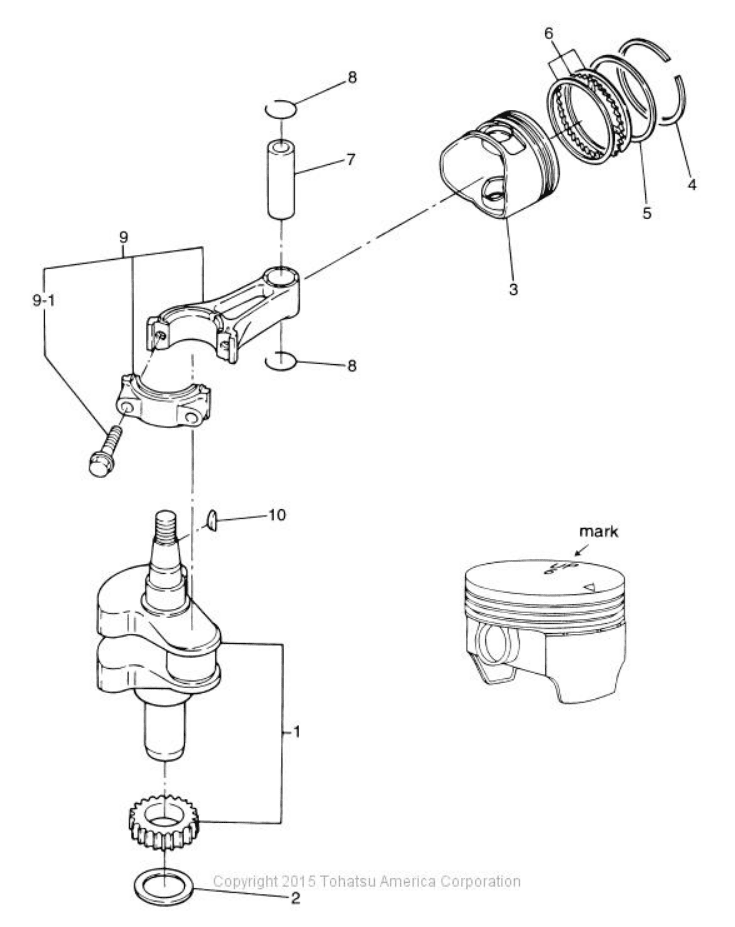 6
8
7
4
5
3
9
9-1
8
10
mark
1
Copyright 2015 Tohatsu America Corporation
2