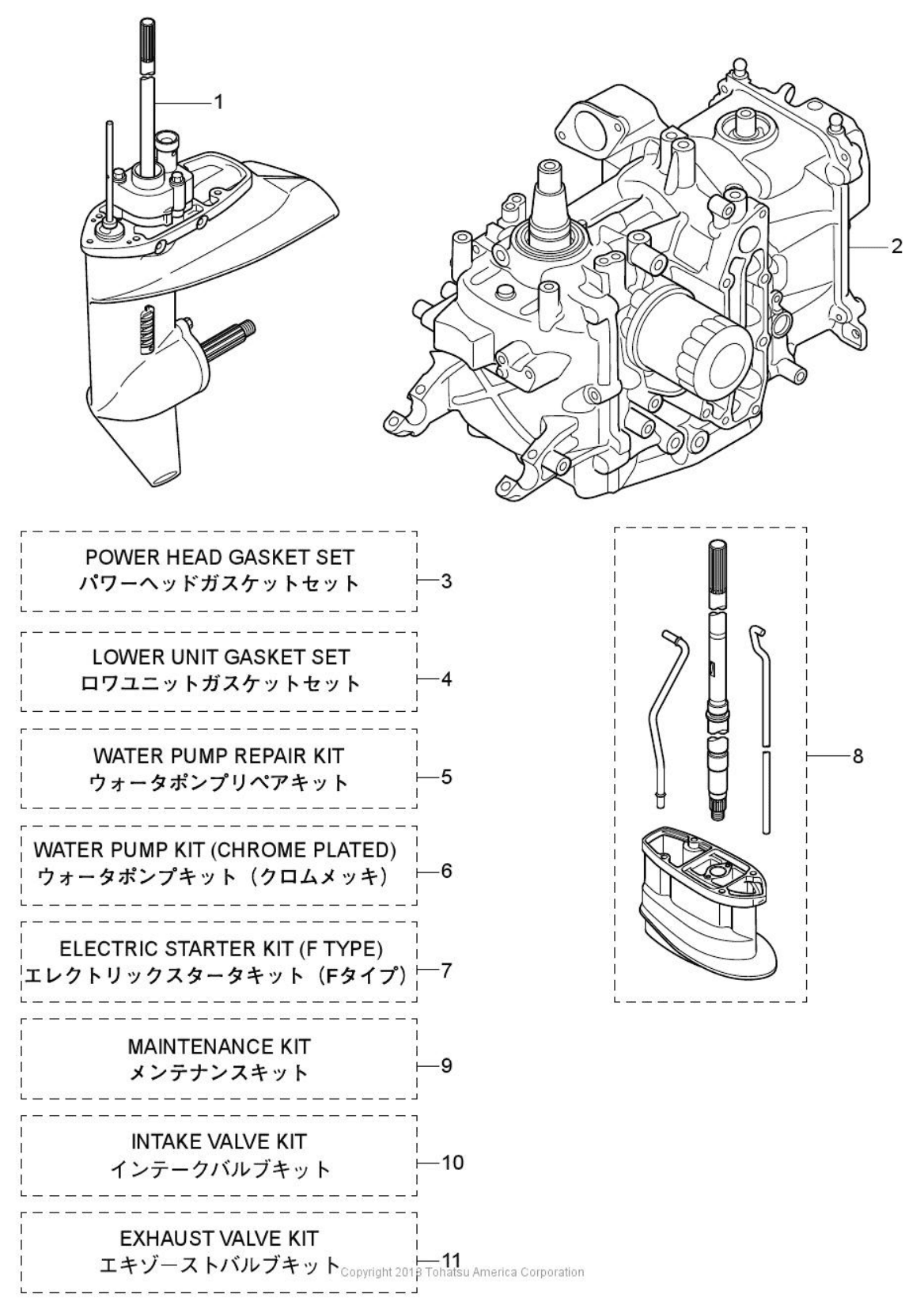 1

2

POWER HEAD GASKET SET
パワーヘッドガスケットセット
3

LOWER UNIT GASKET SET
ロワユニットガスケットセット
4

WATER PUMP REPAIR KIT
ウォータポンプリペアキット
5

WATER PUMP KIT (CHROME PLATED)
ウォータポンプキット（クロムメッキ）
6

ELECTRIC STARTER KIT (F TYPE)
エレクトリックスタータキット（Fタイプ）
7

8

MAINTENANCE KIT
メンテナンスキット
9

INTAKE VALVE KIT
インテークバルブキット
10

EXHAUST VALVE KIT
エキゾーストバルブキット
11

Copyright 2018 Tohatsu America Corporation