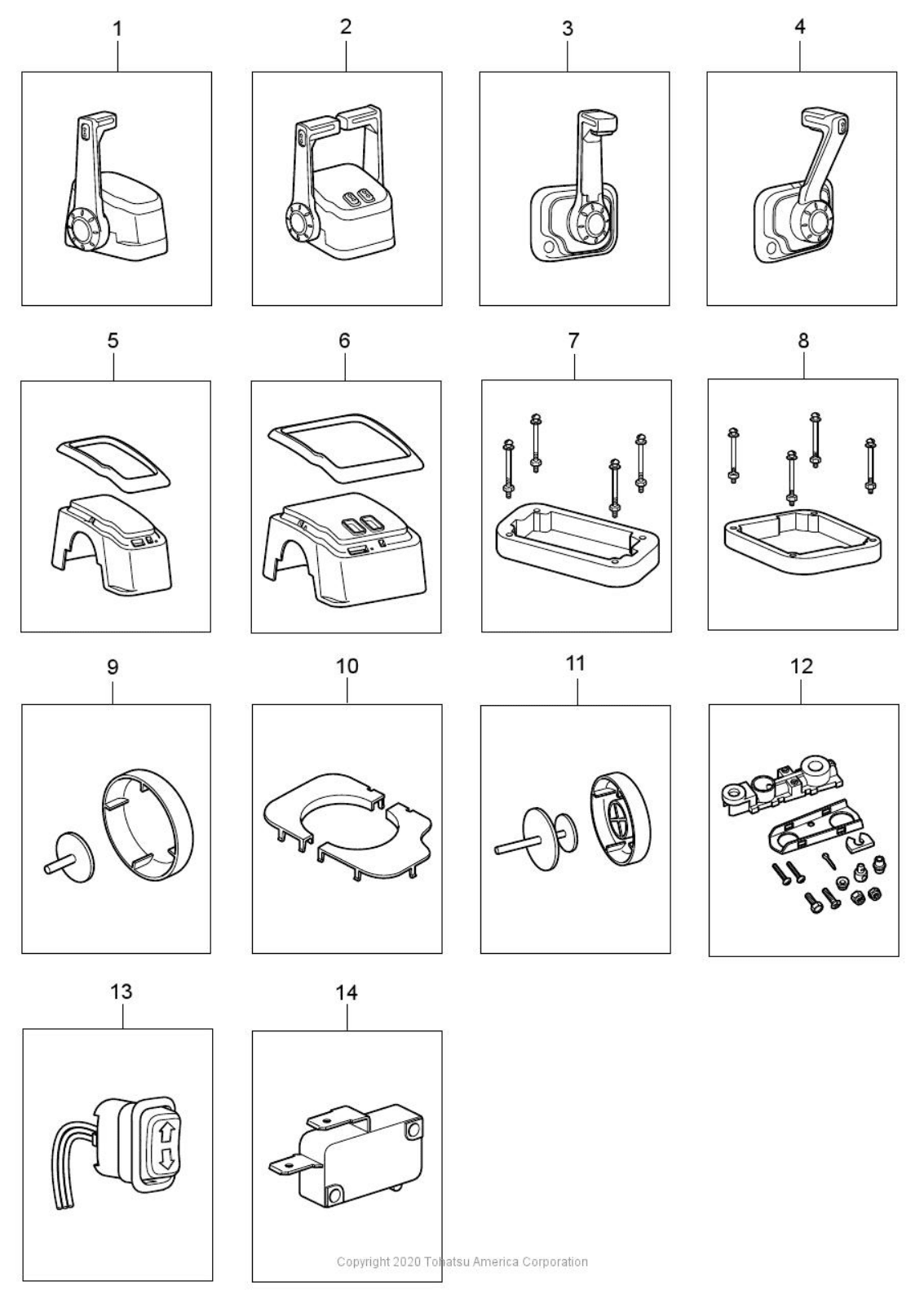 1

2

3

4

5

6

7

8

9

10

11

12

13

14

Copyright 2020 Tohatsu America Corporation