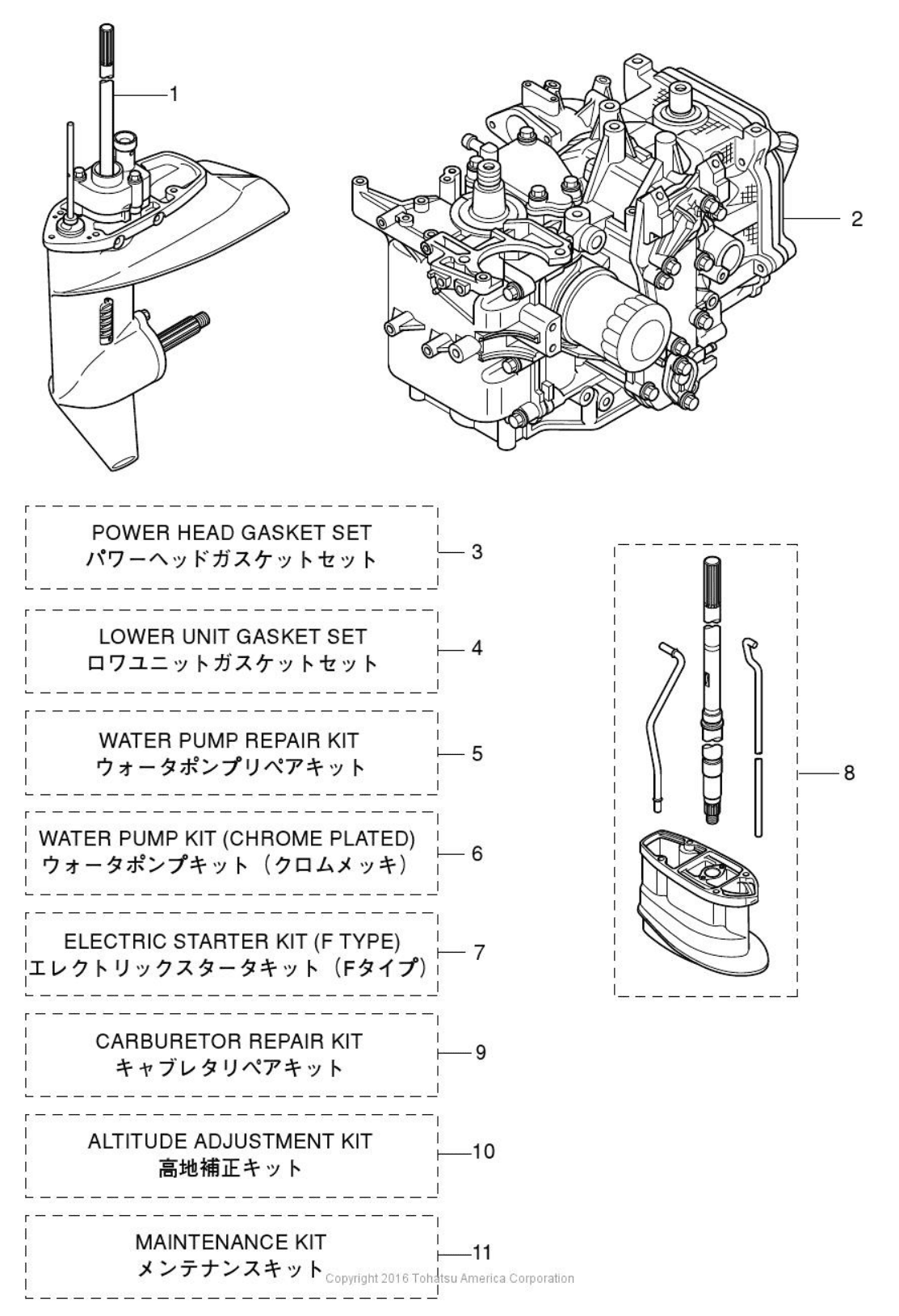 1

2

POWER HEAD GASKET SET
パワーヘッドガスケットセット
3

LOWER UNIT GASKET SET
ロワユニットガスケットセット
4

WATER PUMP REPAIR KIT
ウォータポンプリペアキット
5

WATER PUMP KIT (CHROME PLATED)
ウォータポンプキット（クロムメッキ）
6

ELECTRIC STARTER KIT (F TYPE)
エレクトリックスタータキット（Fタイプ）
7

8

CARBURETOR REPAIR KIT
キャブレタリペアキット
9

ALTITUDE ADJUSTMENT KIT
高地補正キット
10

MAINTENANCE KIT
メンテナンスキット
11

Copyright 2016 Tohatsu America Corporation