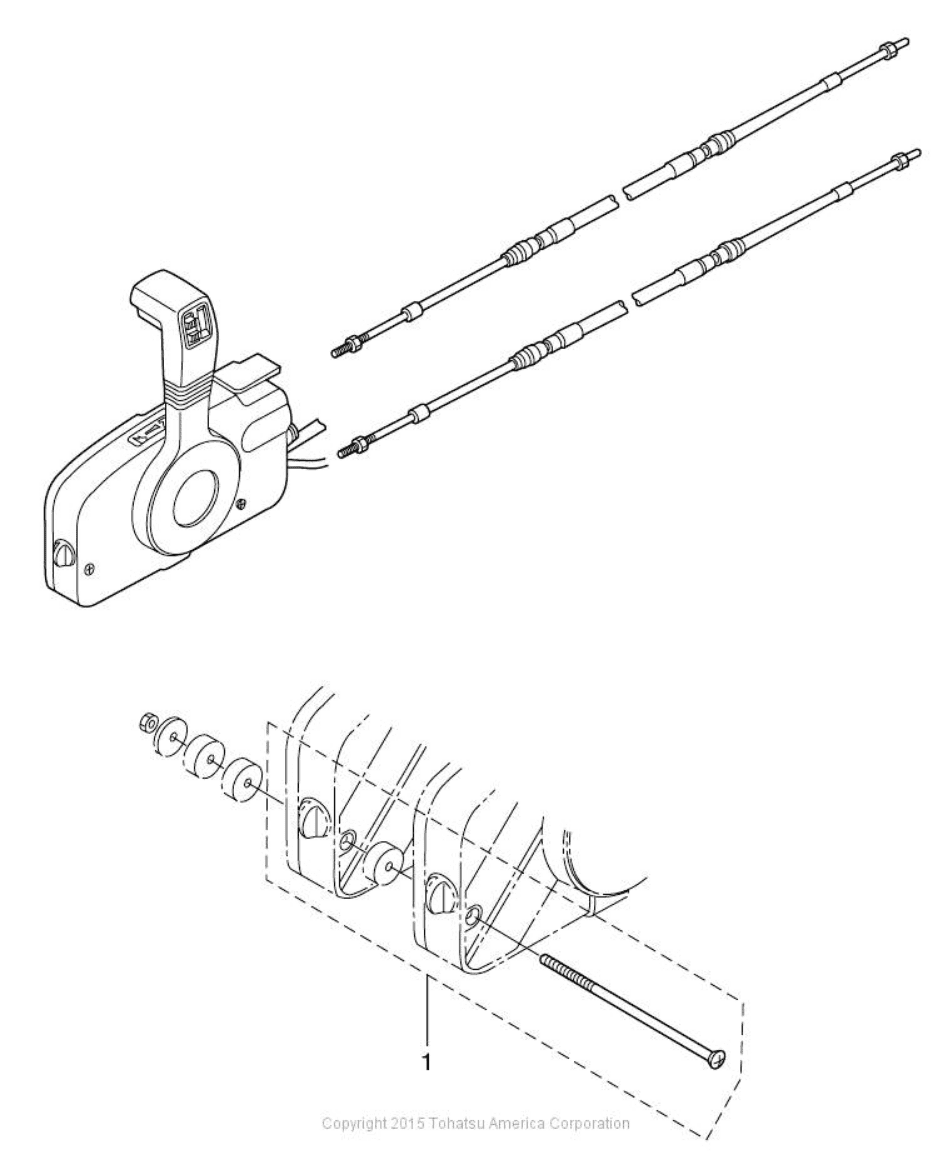 1

Copyright 2015 Tohatsu America Corporation