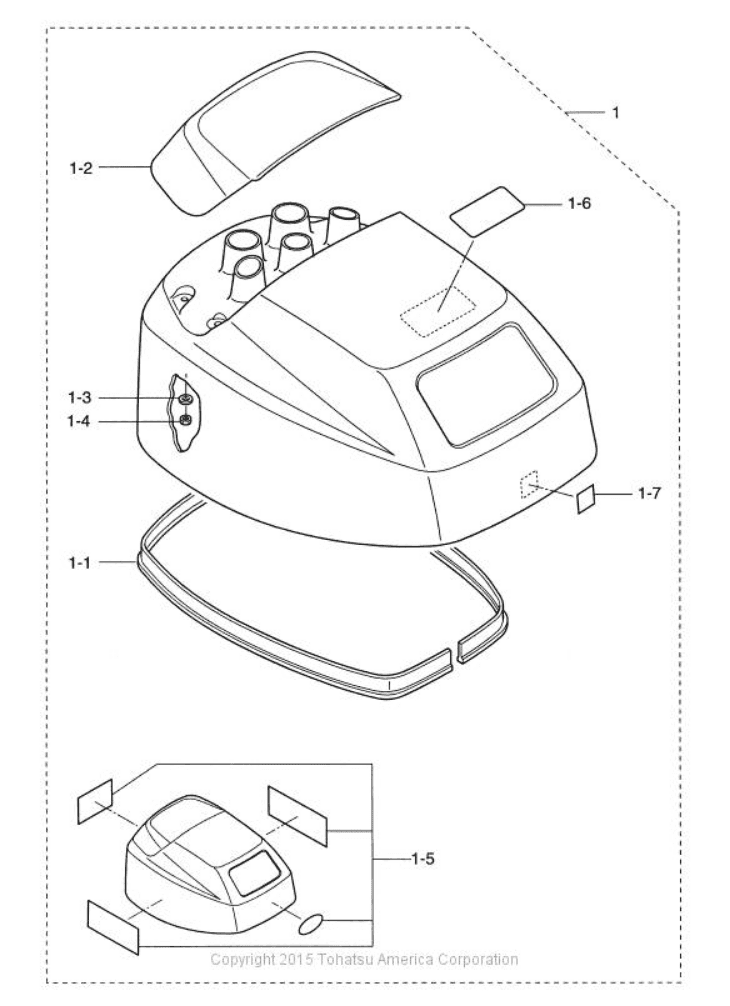 1

1-2

1-6

1-3

1-4

1-7

1-1

1-5

Copyright 2015 Tohatsu America Corporation