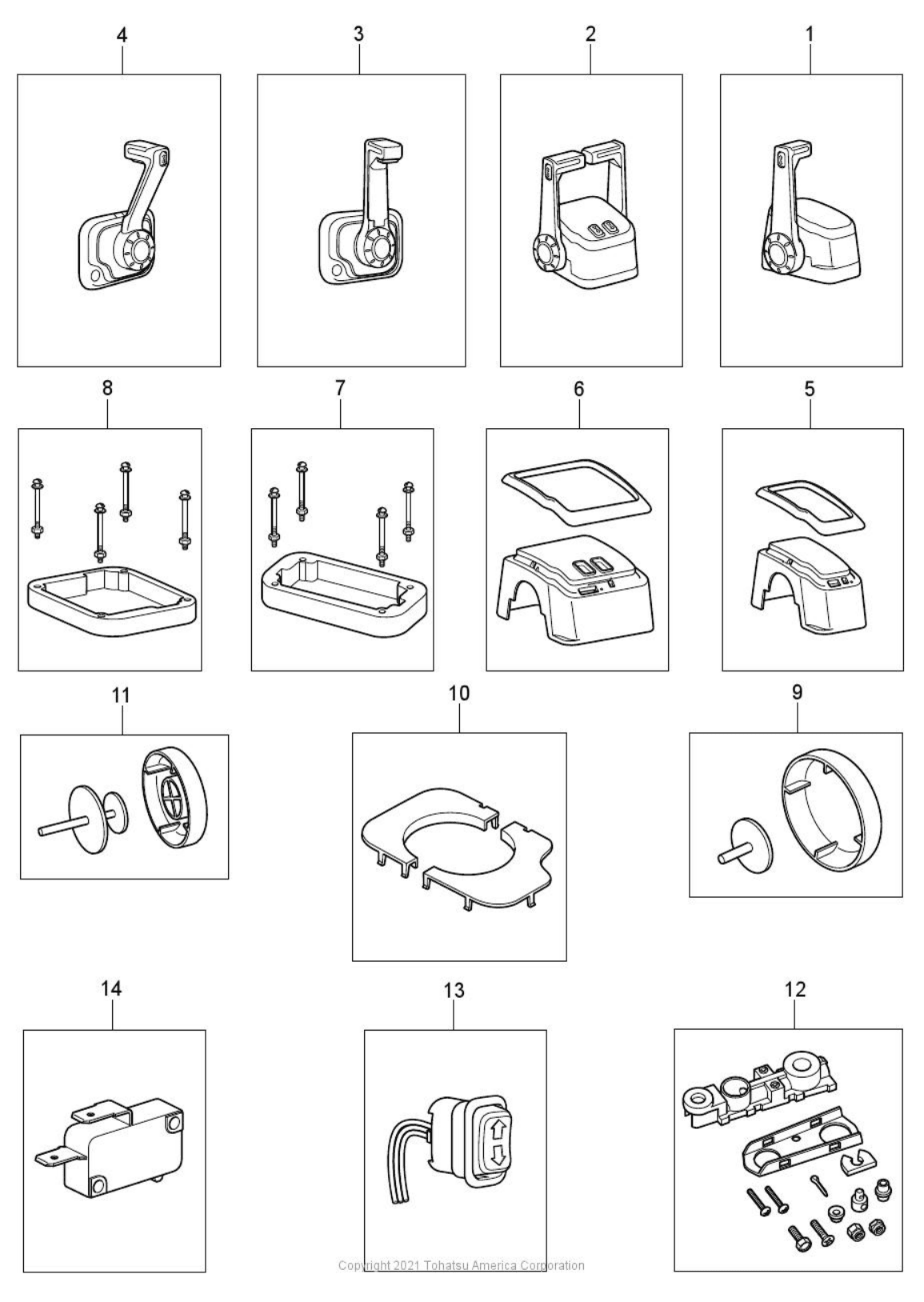 4
3
2
1
8
7
6
5
11
10
9
14
13
12
Copyright 2021 Tohatsu America Corporation