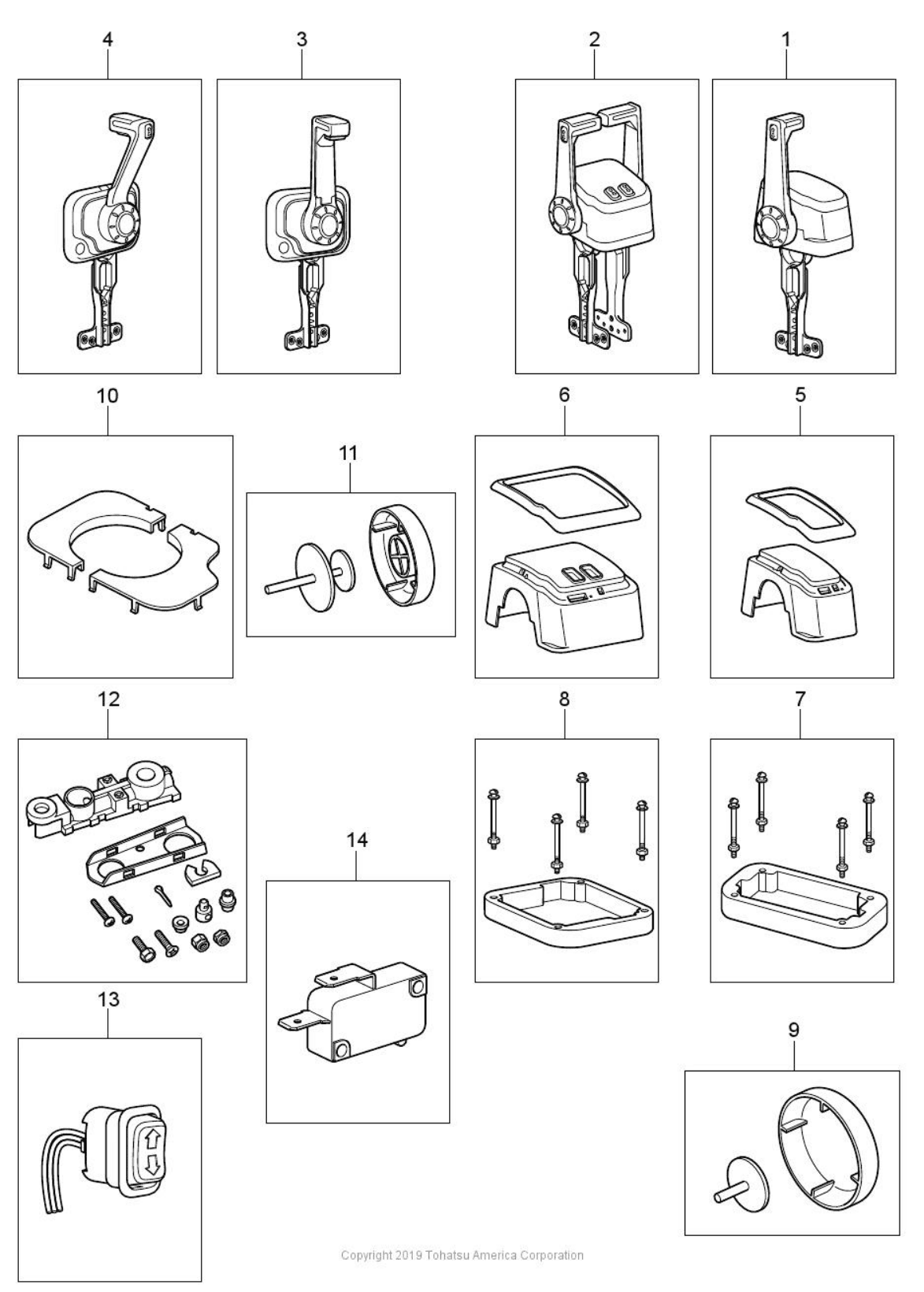 4
3
2
1
10
11
6
5
12
8
7
14
13
9
Copyright 2019 Tohatsu America Corporation