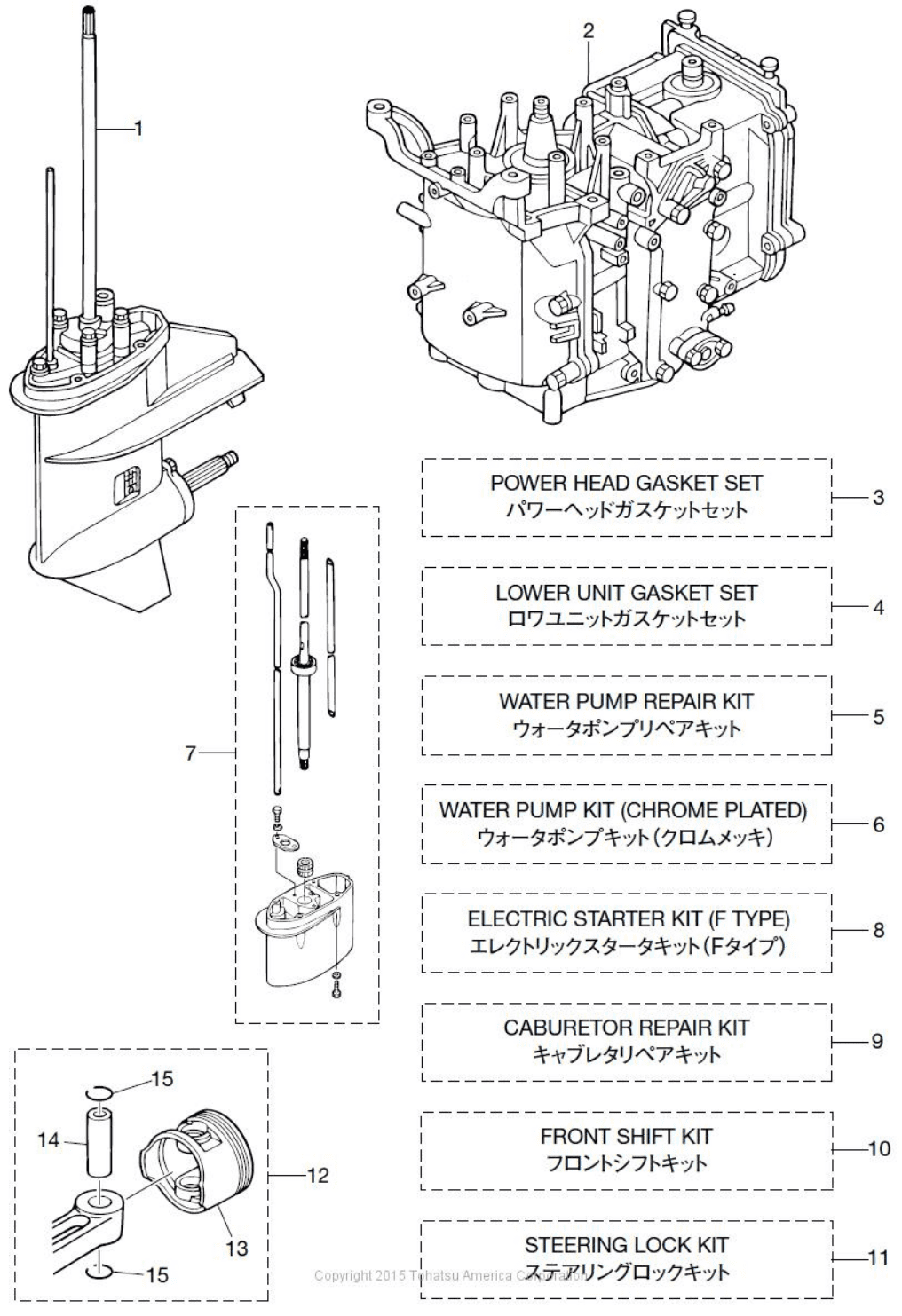 1

2

POWER HEAD GASKET SET
パワーヘッドガスケットセット
3

LOWER UNIT GASKET SET
ロワユニットガスケットセット
4

WATER PUMP REPAIR KIT
ウォータポンプリペアキット
5

WATER PUMP KIT (CHROME PLATED)
ウォータポンプキット(クロムメッキ)
6

7

ELECTRIC STARTER KIT (F TYPE)
エレクトリックスタータキット(Fタイプ)
8

CABURETOR REPAIR KIT
キャブレタリペアキット
9

FRONT SHIFT KIT
フロントシフトキット
10

STEERING LOCK KIT
ステアリングロックキット
11

15
14
12
13
15

Copyright 2015 Tohatsu America Corporation