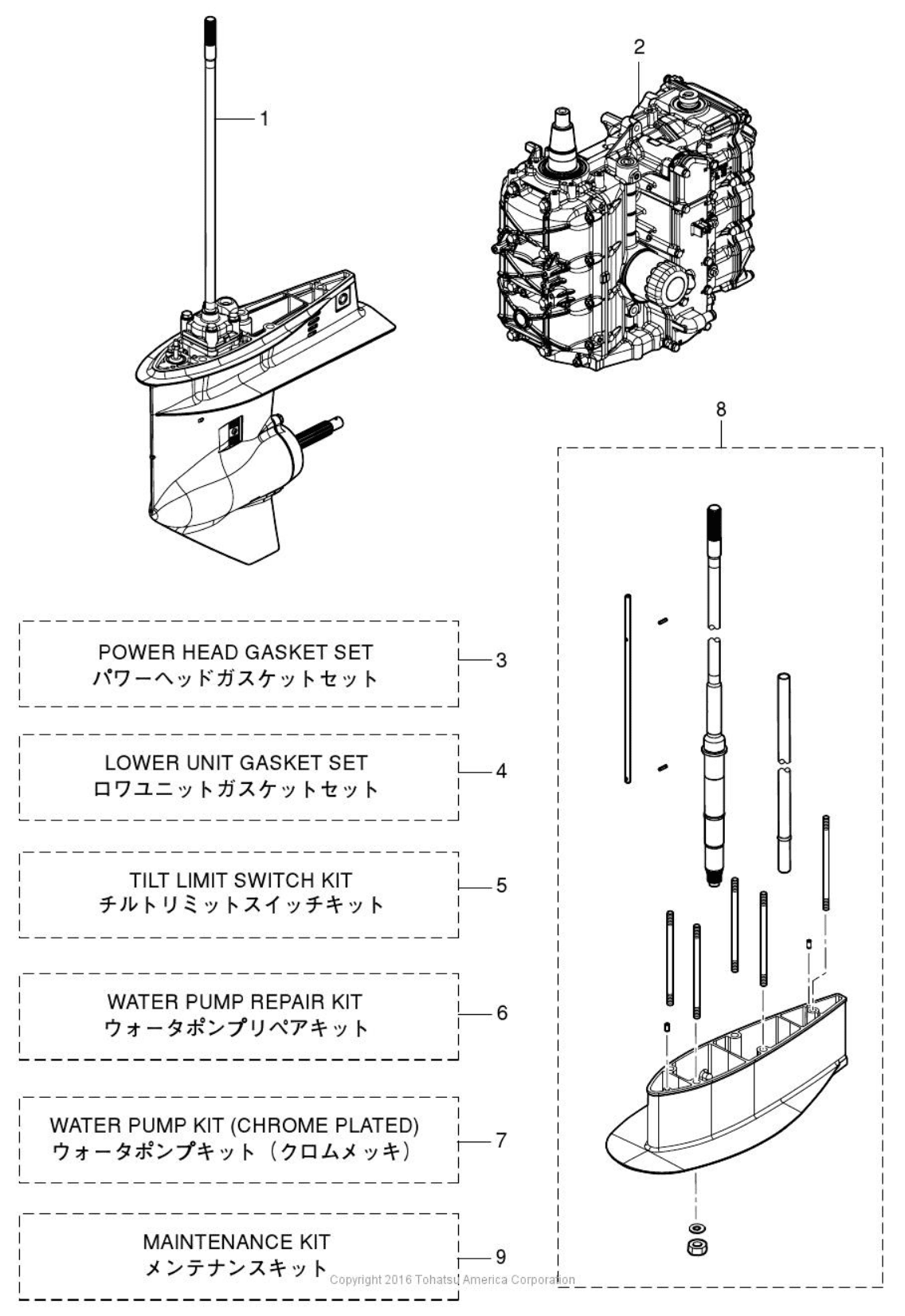 1

2

8

POWER HEAD GASKET SET
パワーヘッドガスケットセット

3

LOWER UNIT GASKET SET
ロワユニットガスケットセット

4

TILT LIMIT SWITCH KIT
チルトリミットスイッチキット

5

WATER PUMP REPAIR KIT
ウォータポンプリペアキット

6

WATER PUMP KIT (CHROME PLATED)
ウォータポンプキット（クロムメッキ）

7

MAINTENANCE KIT
メンテナンスキット

9

Copyright 2016 Tohatsu America Corporation