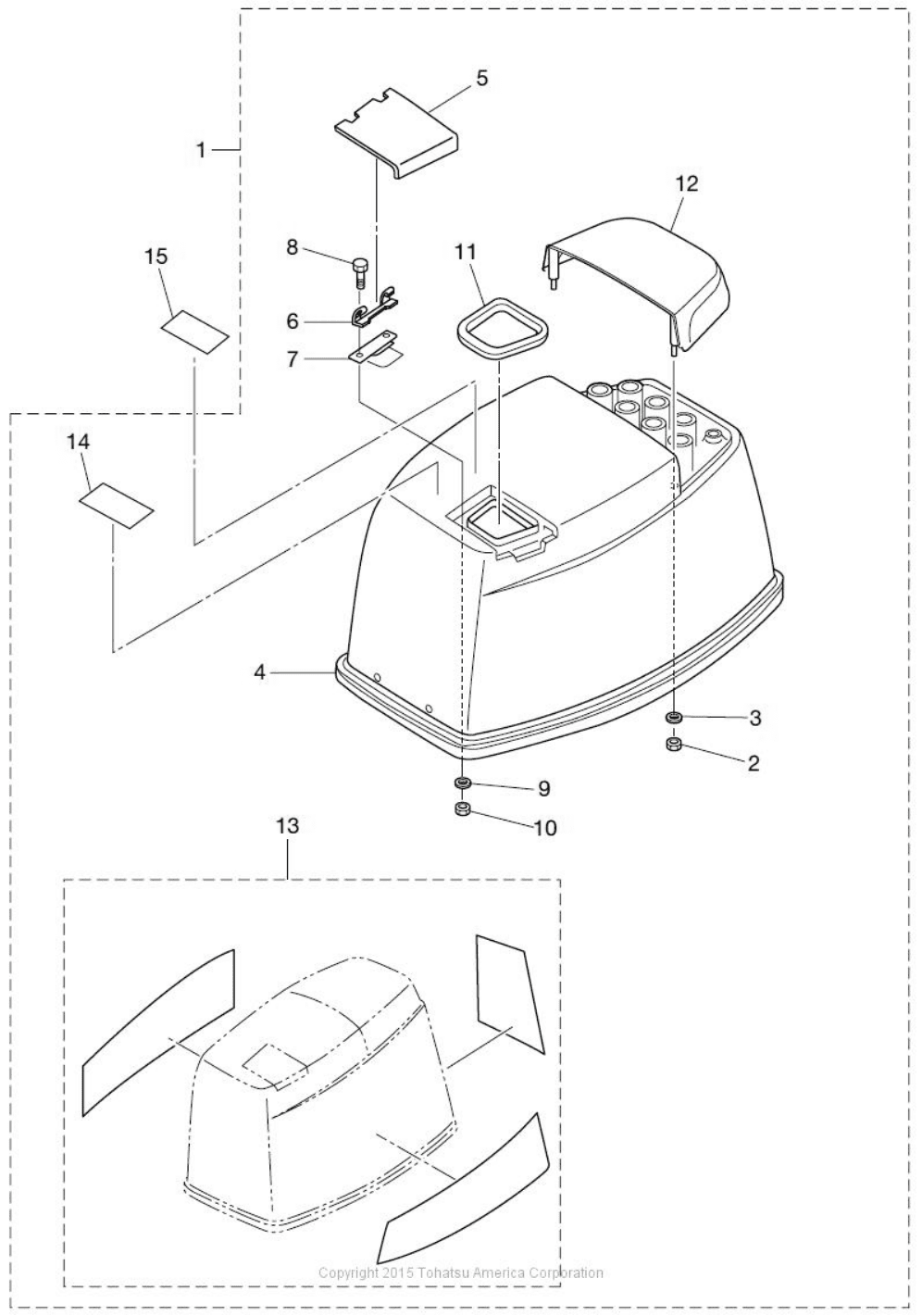 1
5
12
8
15
11
6
7
14
4
3
2
9
10
13
Copyright 2015 Tohatsu America Corporation