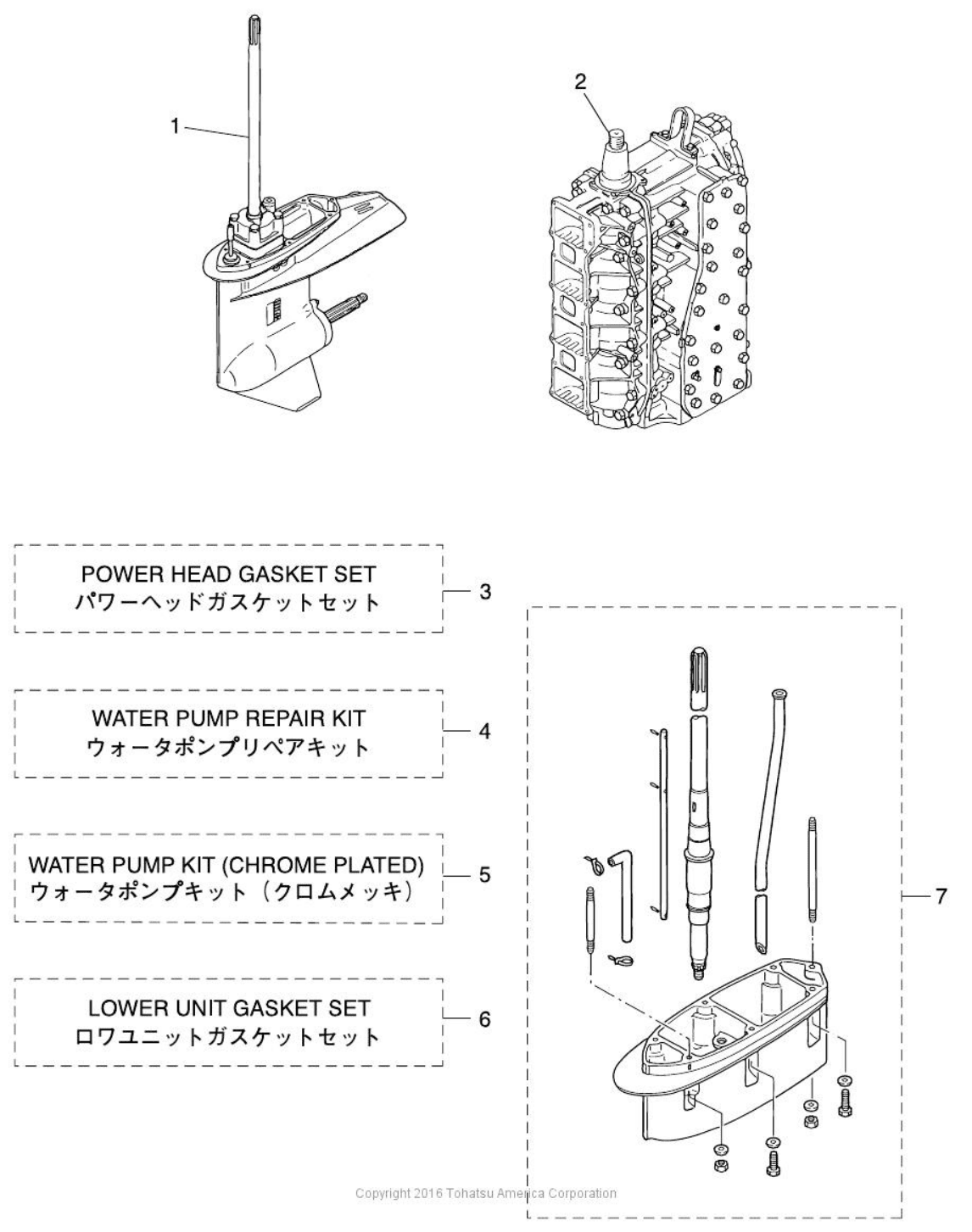 1

2

POWER HEAD GASKET SET
パワーヘッドガスケットセット

3

WATER PUMP REPAIR KIT
ウォータポンプリペアキット

4

WATER PUMP KIT (CHROME PLATED)
ウォータポンプキット（クロムメッキ）

5

LOWER UNIT GASKET SET
ロワユニットガスケットセット

6

7

Copyright 2016 Tohatsu America Corporation