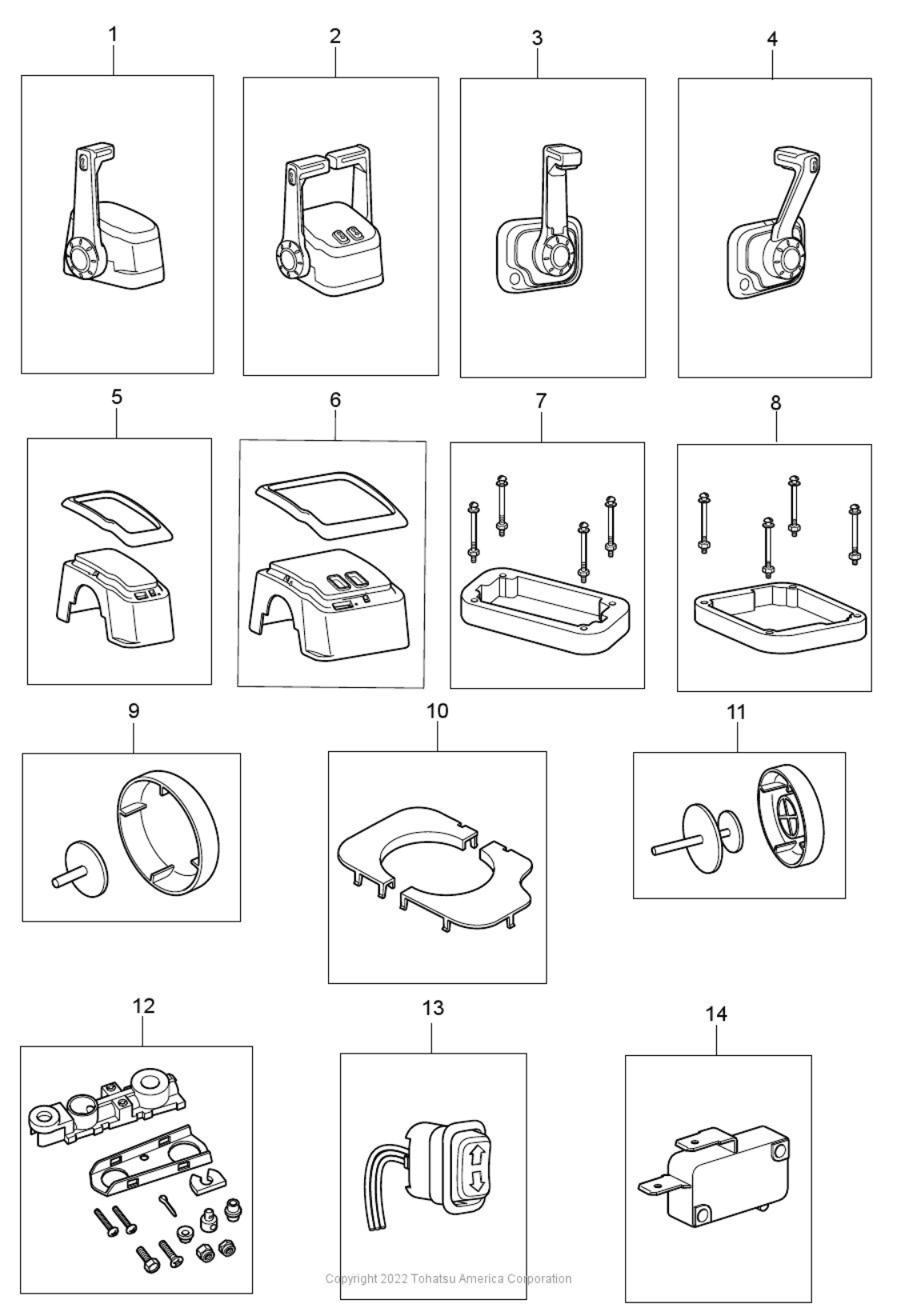 1

2

3

4

5

6

7

8

9

10

11

12

13

14

Copyright 2022 Tohatsu America Corporation