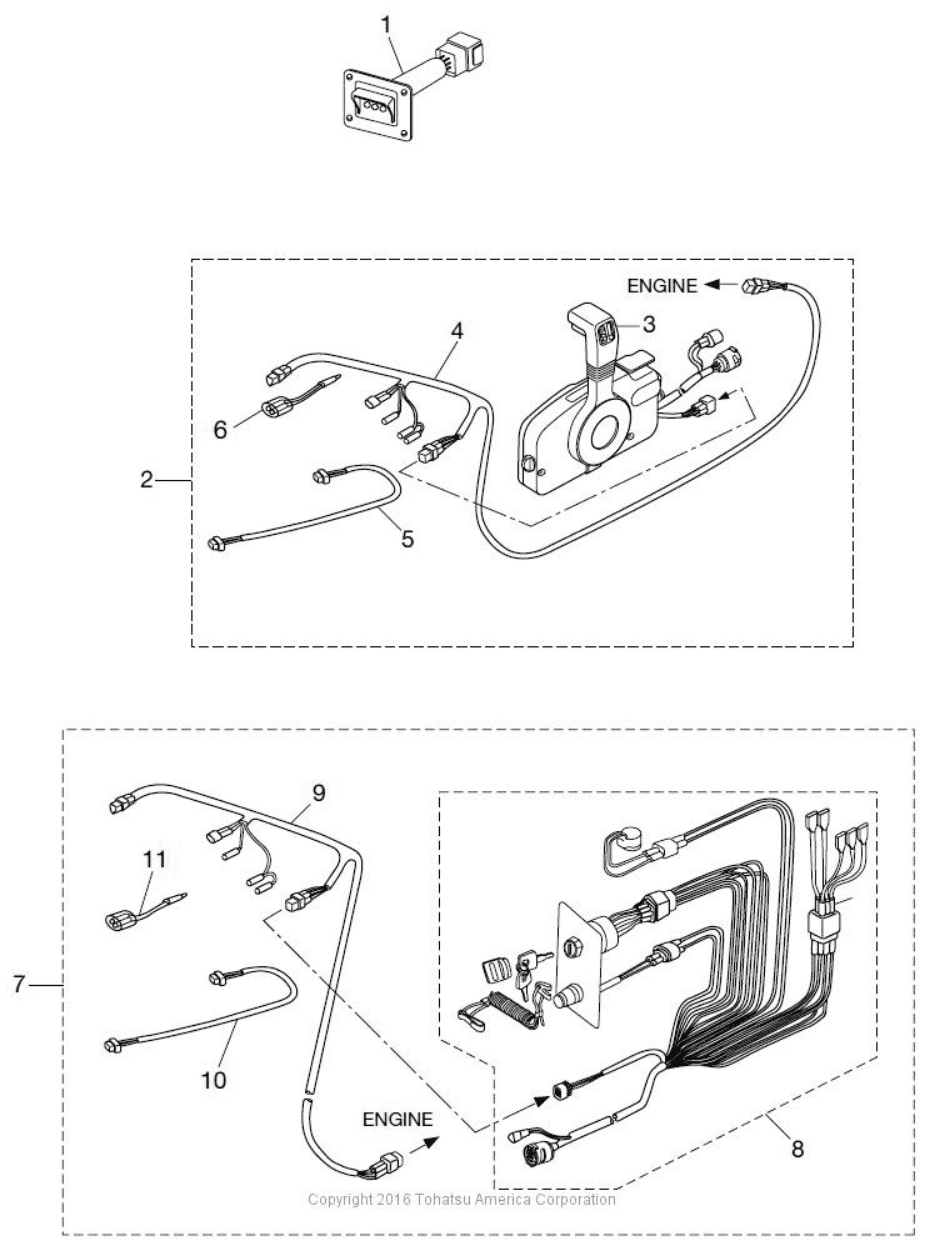 1

ENGINE

3

4

6

2

5

9

11

7

10

ENGINE

8

Copyright 2016 Tohatsu America Corporation