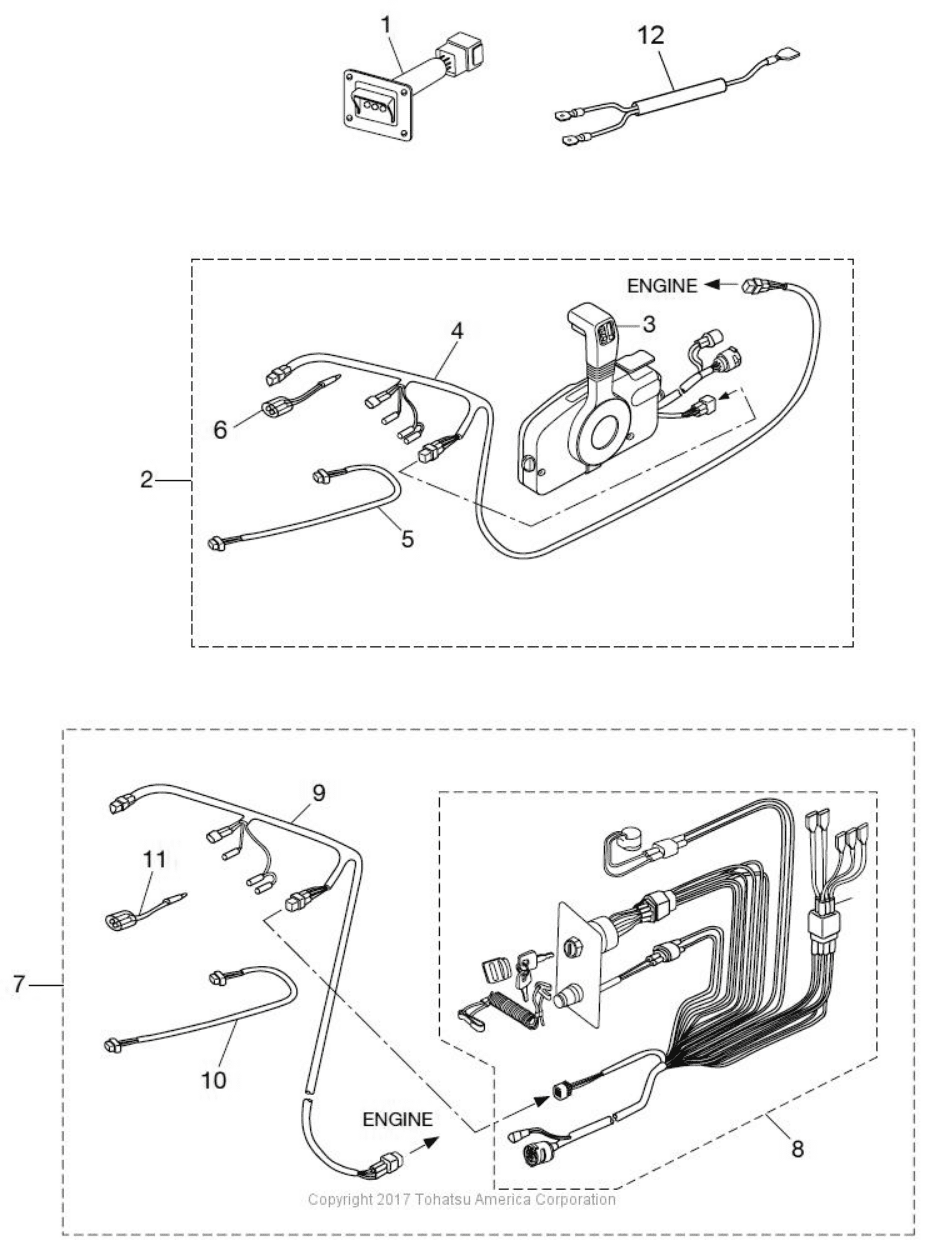 1
12
ENGINE
4
3
6
2
5
9
11
7
10
ENGINE
8
Copyright 2017 Tohatsu America Corporation