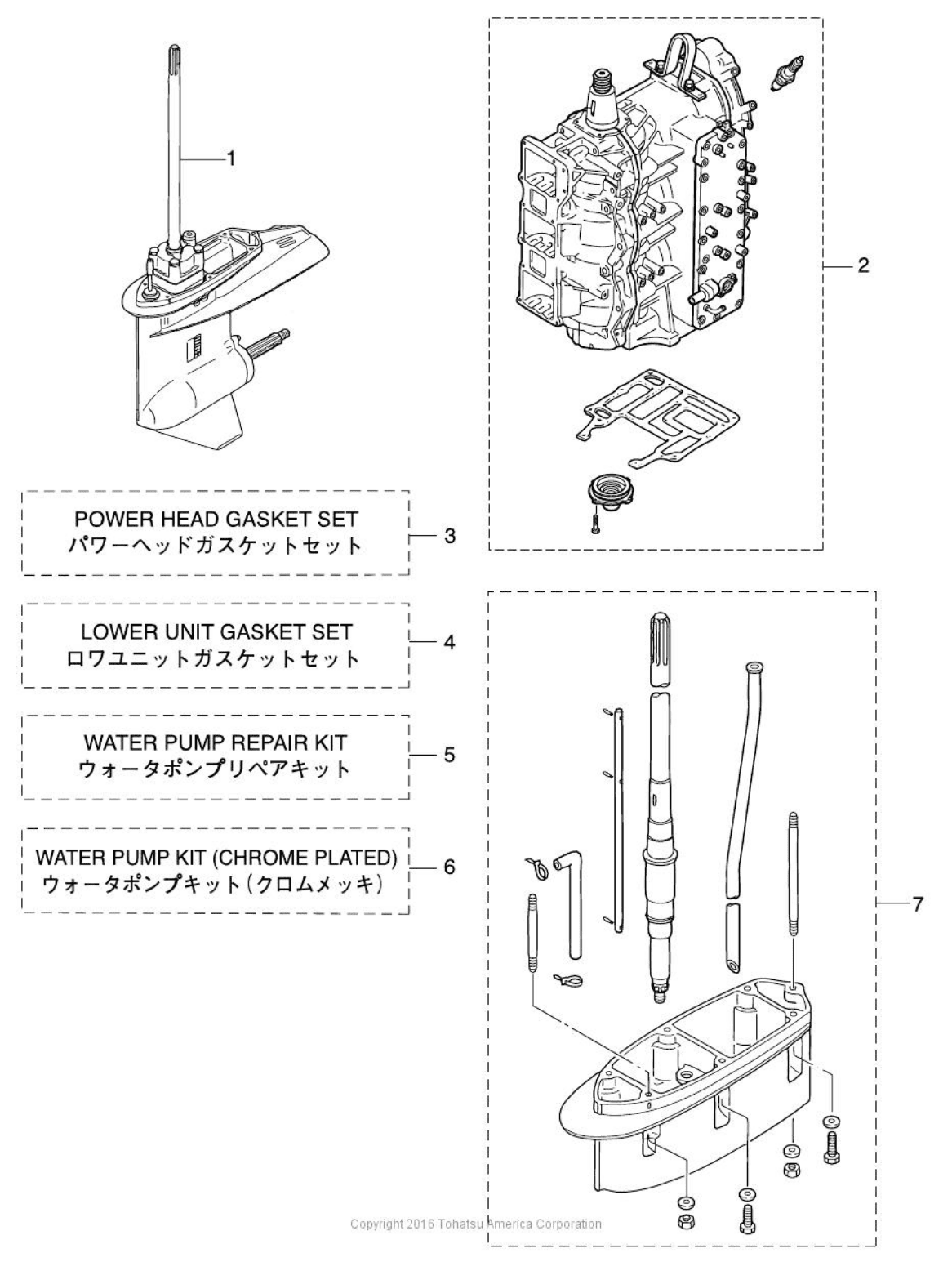 1

2

POWER HEAD GASKET SET
パワーヘッドガスケットセット

3

LOWER UNIT GASKET SET
ロワユニットガスケットセット

4

WATER PUMP REPAIR KIT
ウォータポンプリペアキット

5

WATER PUMP KIT (CHROME PLATED)
ウォータポンプキット（クロムメッキ）

6

7

Copyright 2016 Tohatsu America Corporation