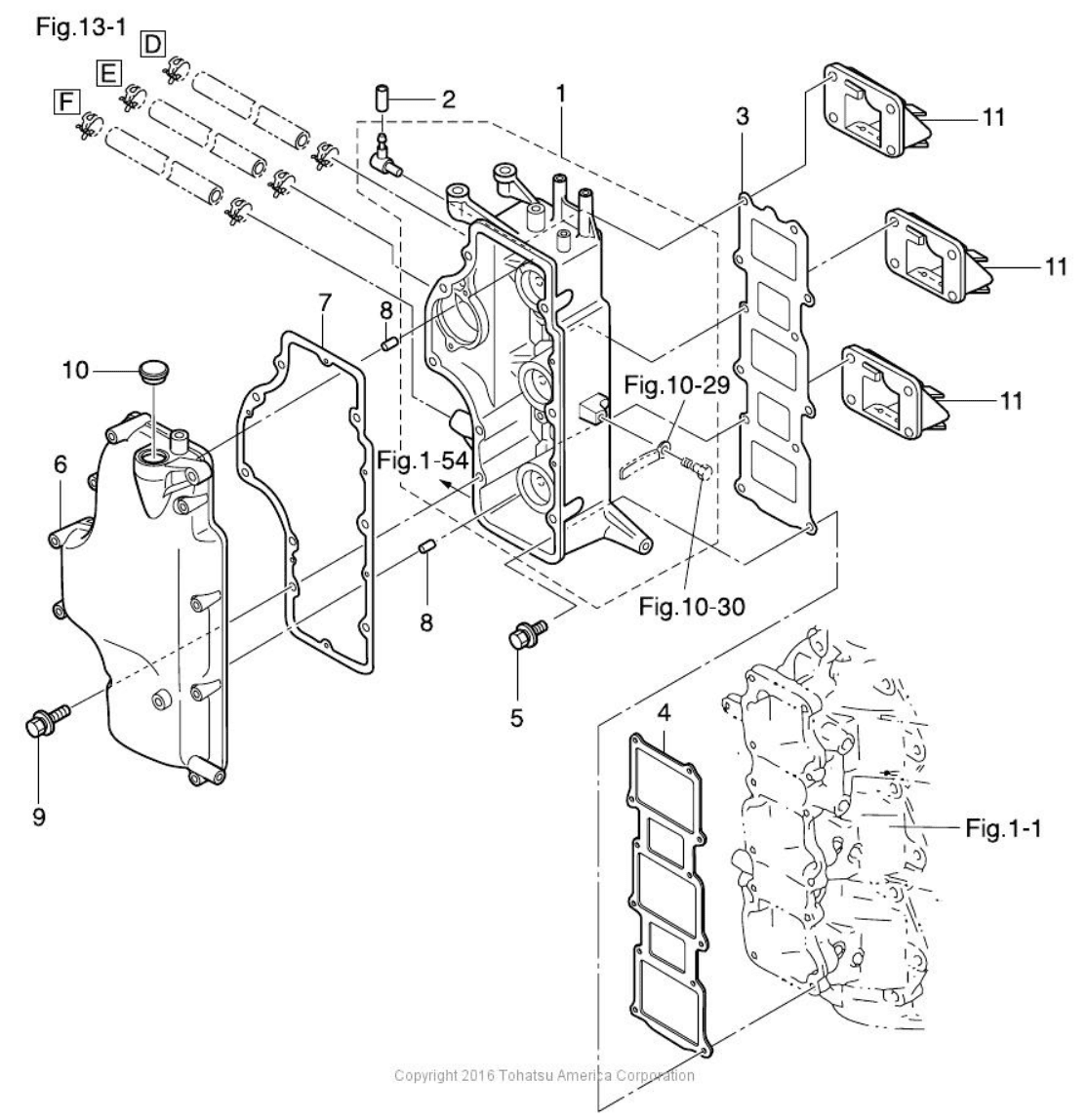 Fig.13-1
D
E
F
2
1
3
11
11
11
7
8
10
6
Fig.10-29
Fig.1-54
8
Fig.10-30
5
9
4
Fig.1-1

Copyright 2016 Tohatsu America Corporation