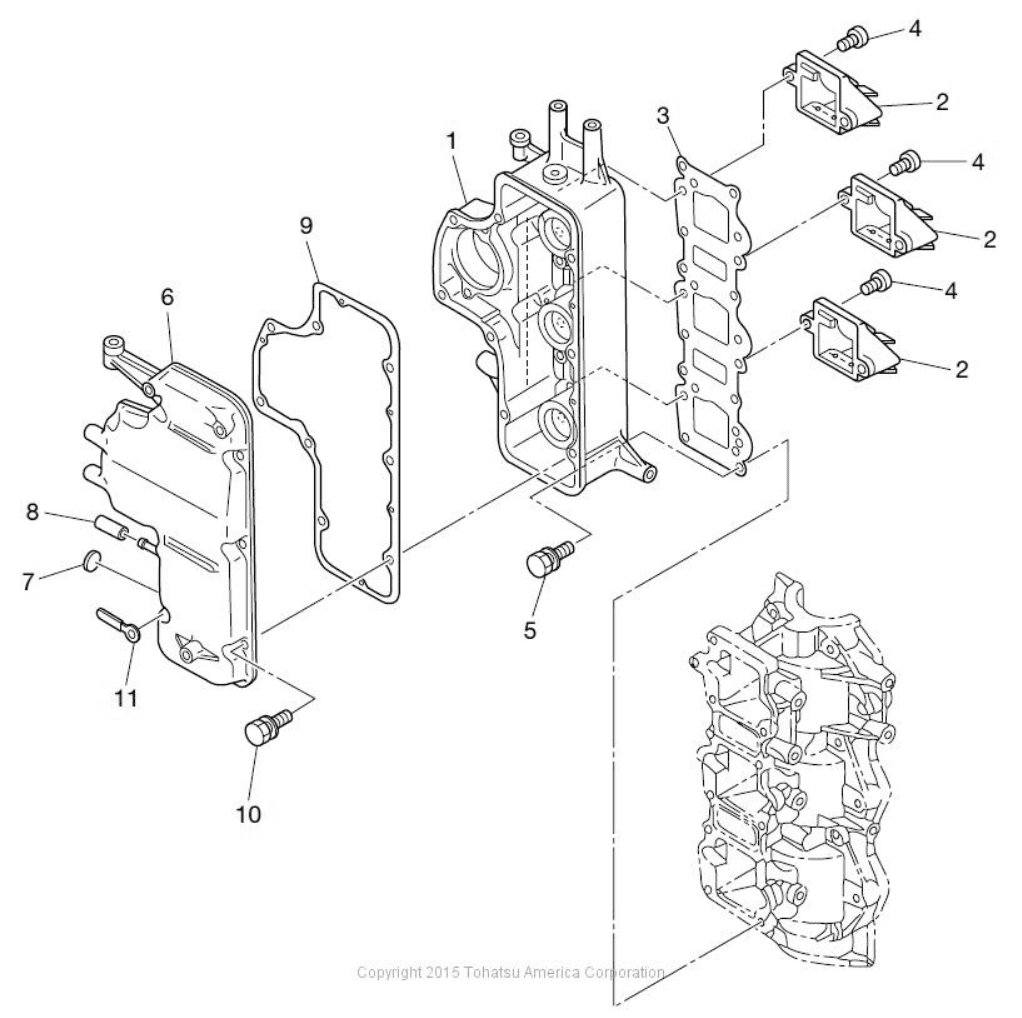 4
2
3
1
4
2
9
4
6
2
8
7
5
11
10
Copyright 2015 Tohatsu America Corporation