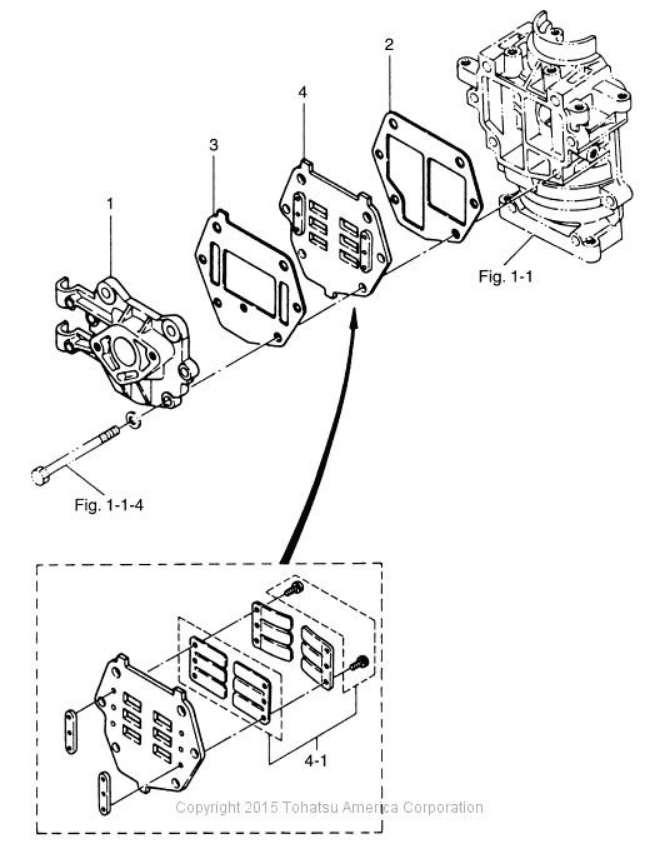 2
4
3
1
Fig. 1-1
Fig. 1-1-4
4-1
Copyright 2015 Tohatsu America Corporation