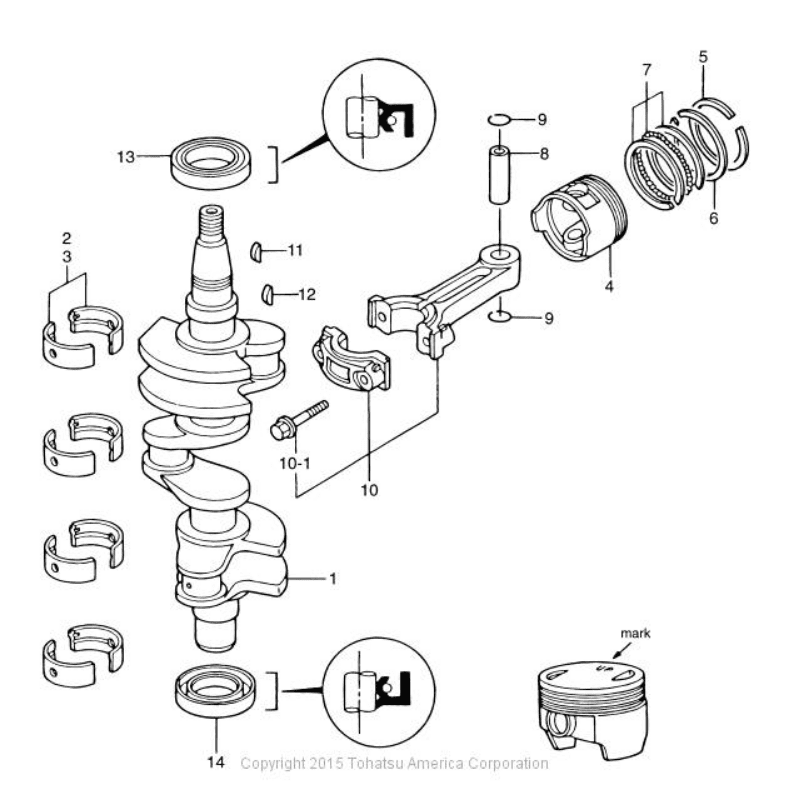 5
7
9
8
13
6
2
3
11
12
4
9
10-1
10
1
mark
UP
14
Copyright 2015 Tohatsu America Corporation