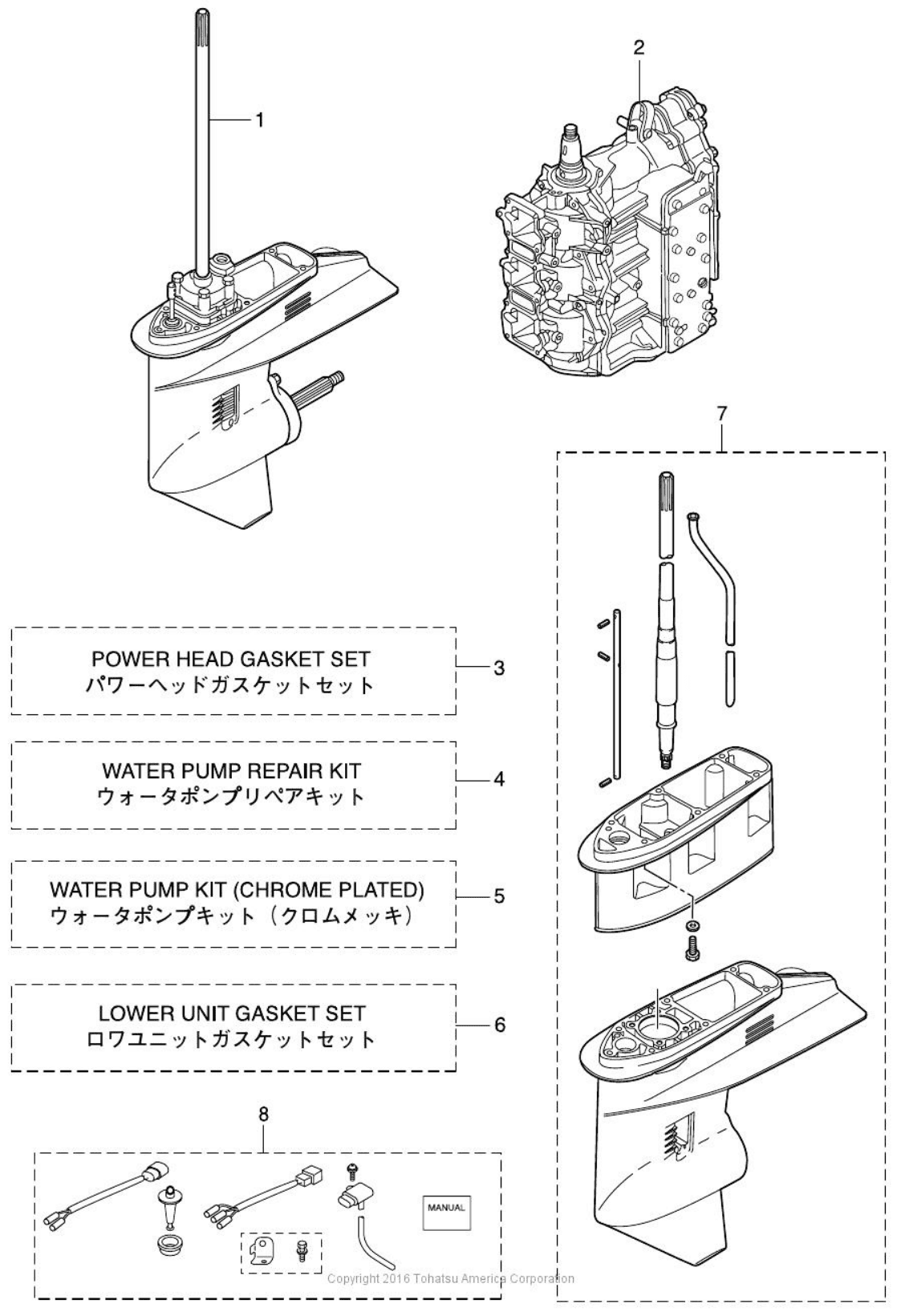 1

2

7

POWER HEAD GASKET SET
パワーヘッドガスケットセット

3

WATER PUMP REPAIR KIT
ウォータポンプリペアキット

4

WATER PUMP KIT (CHROME PLATED)
ウォータポンプキット（クロムメッキ）

5

LOWER UNIT GASKET SET
ロワユニットガスケットセット

6

8

MANUAL

Copyright 2016 Tohatsu America Corporation