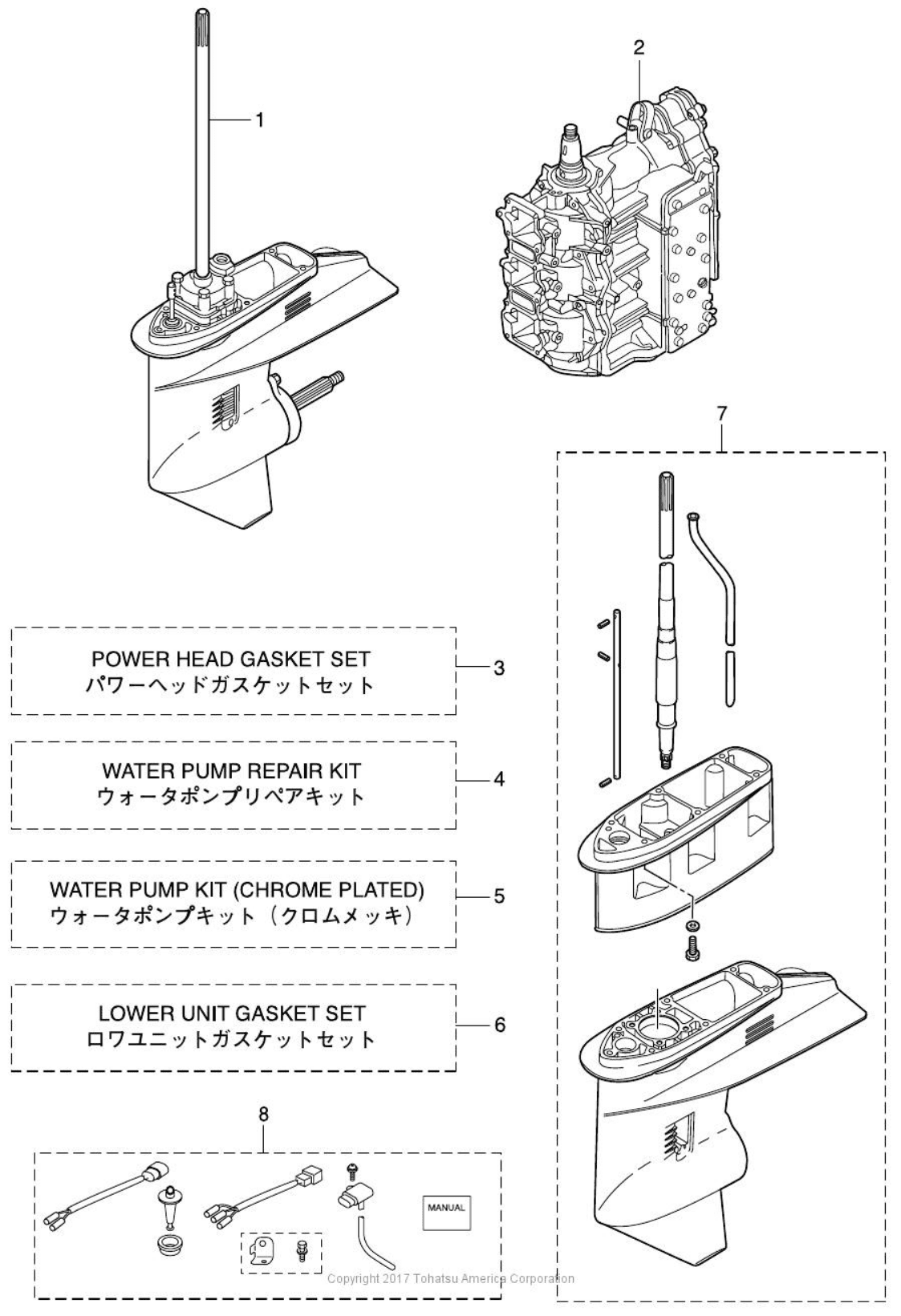 1

2

7

POWER HEAD GASKET SET
パワーヘッドガスケットセット

3

WATER PUMP REPAIR KIT
ウォータポンプリペアキット

4

WATER PUMP KIT (CHROME PLATED)
ウォータポンプキット（クロムメッキ）

5

LOWER UNIT GASKET SET
ロワユニットガスケットセット

6

8

MANUAL

Copyright 2017 Tohatsu America Corporation