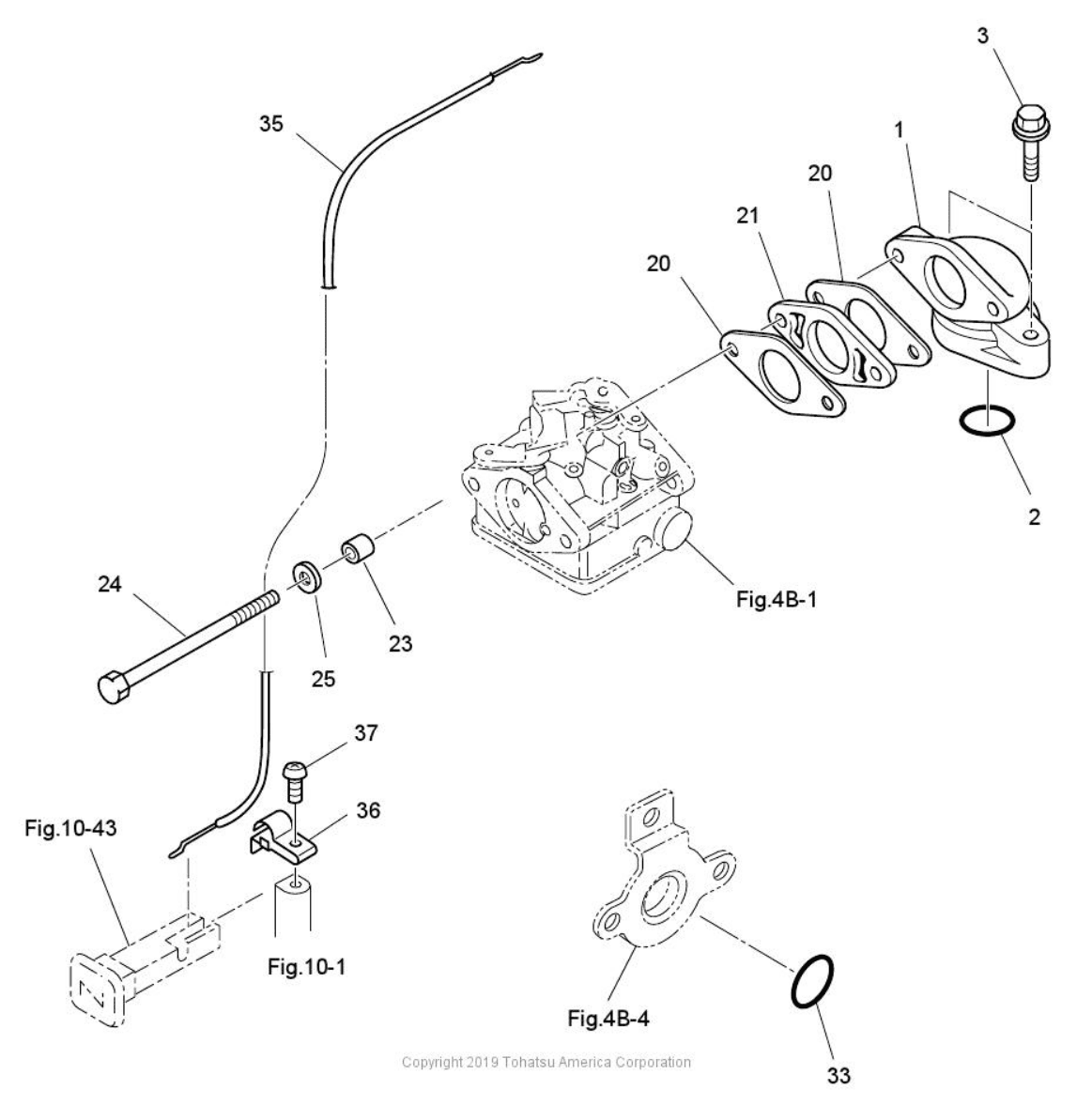 3
35
1
20
21
20
2
Fig.4B-1
24
25
23
37
36
Fig.10-43
Fig.10-1
Fig.4B-4
33
Copyright 2019 Tohatsu America Corporation