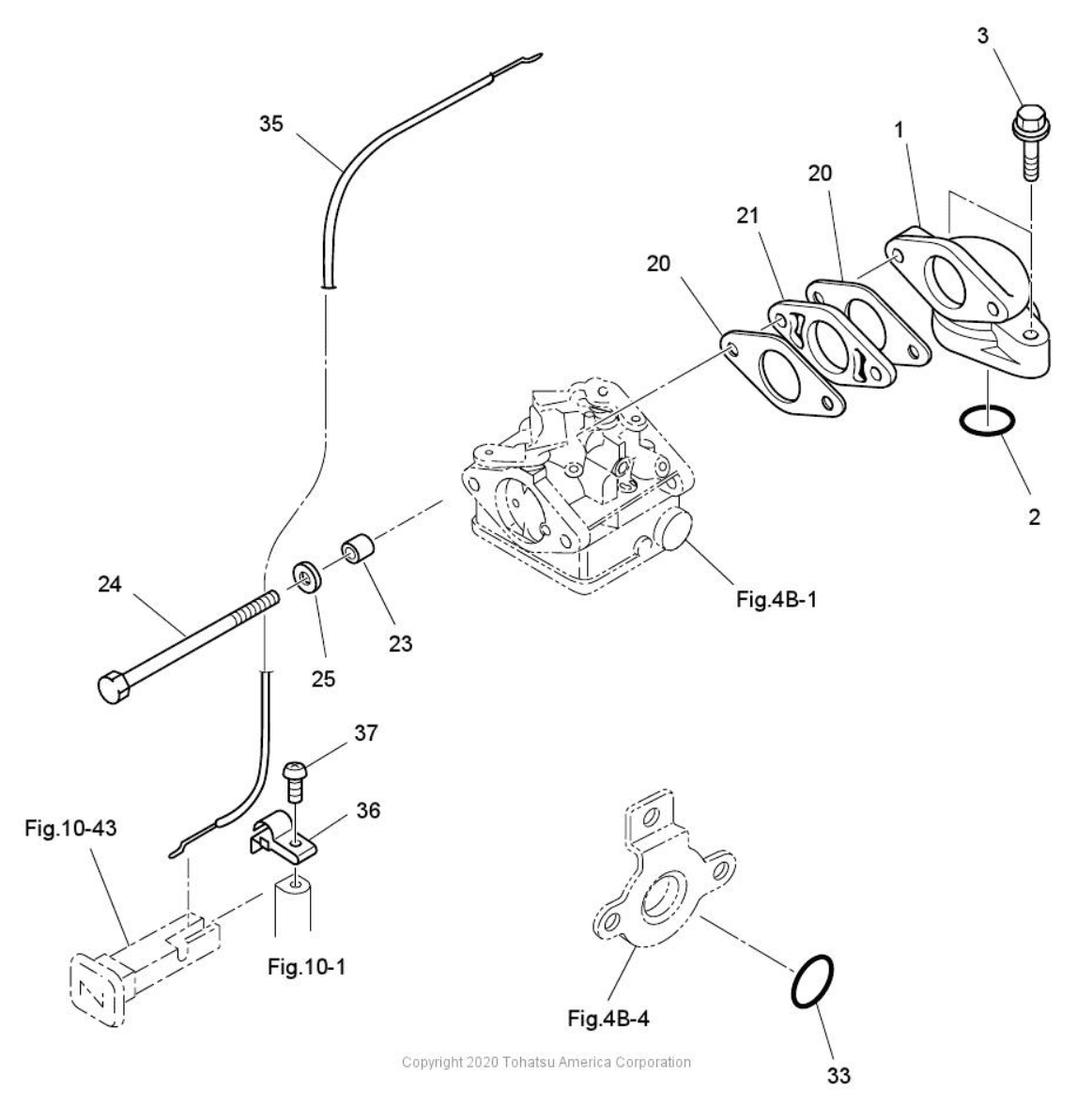 3

35

1

20

21

20

2

Fig.4B-1

24

25

23

37

36

Fig.10-43

Fig.10-1

Fig.4B-4

33

Copyright 2020 Tohatsu America Corporation