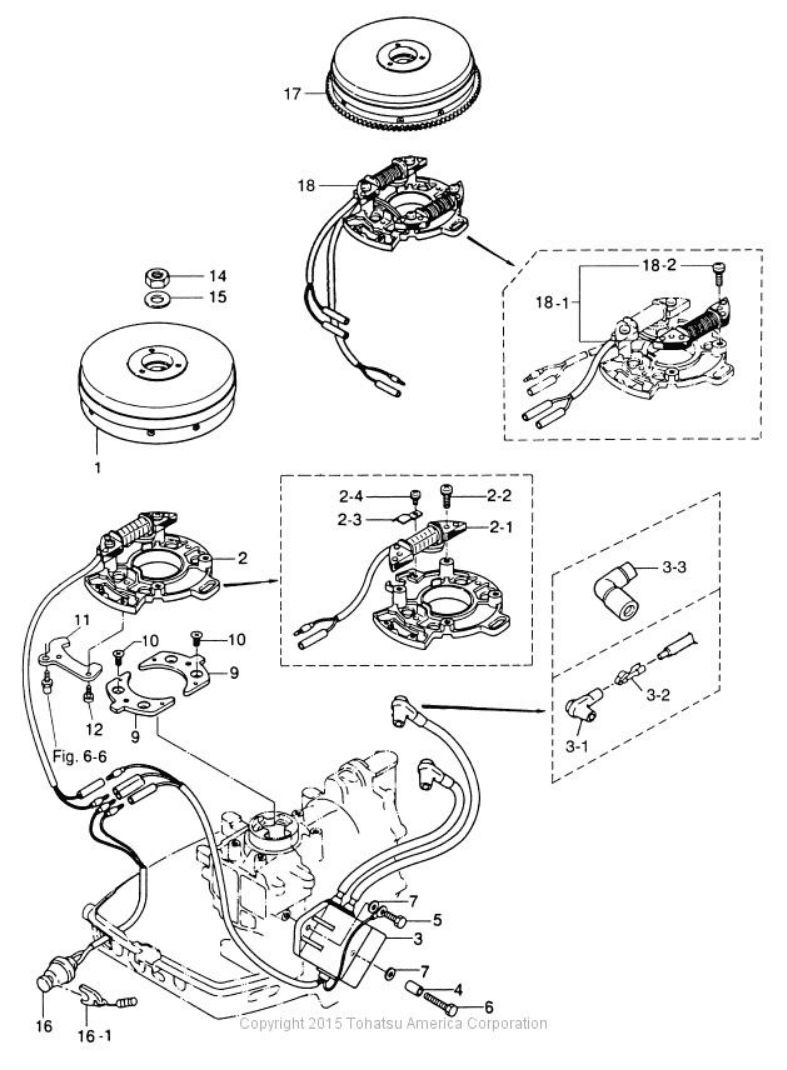 17

18

18-2

18-1

14

15

1

2-4

2-2

2-3

2-1

2

3-3

11

10

10

9

12

9

3-2

3-1

Fig. 6-6

7

5

3

7

4

6

16

16-1

Copyright 2015 Tohatsu America Corporation