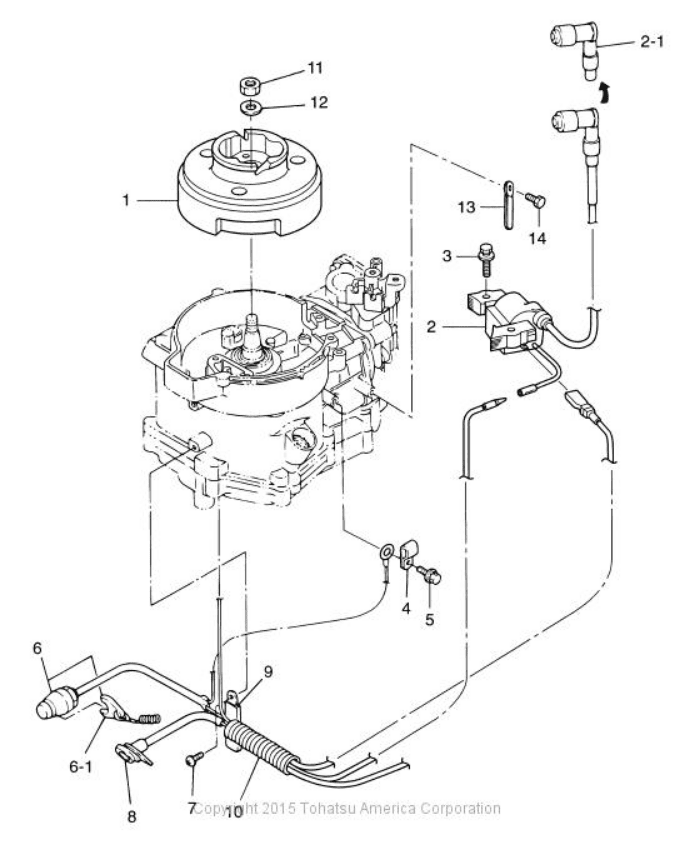 11
12
2-1
1
13
14
3
2
4
5
6
9
6-1
8
7
10
Copyright 2015 Tohatsu America Corporation