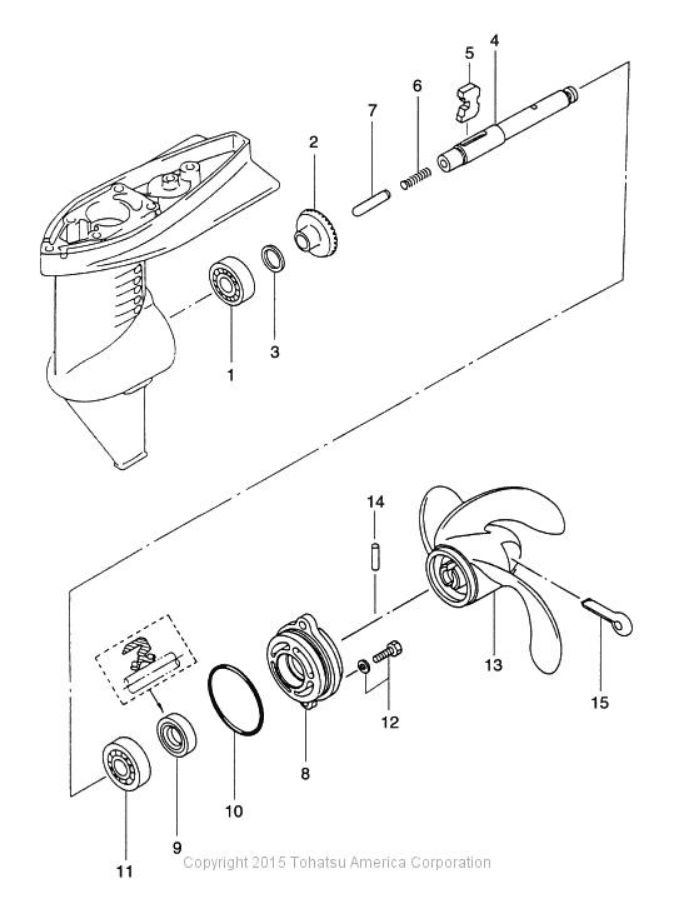 5
4
6
7
2
3
1
14
13
15
12
8
10
9
11
Copyright 2015 Tohatsu America Corporation