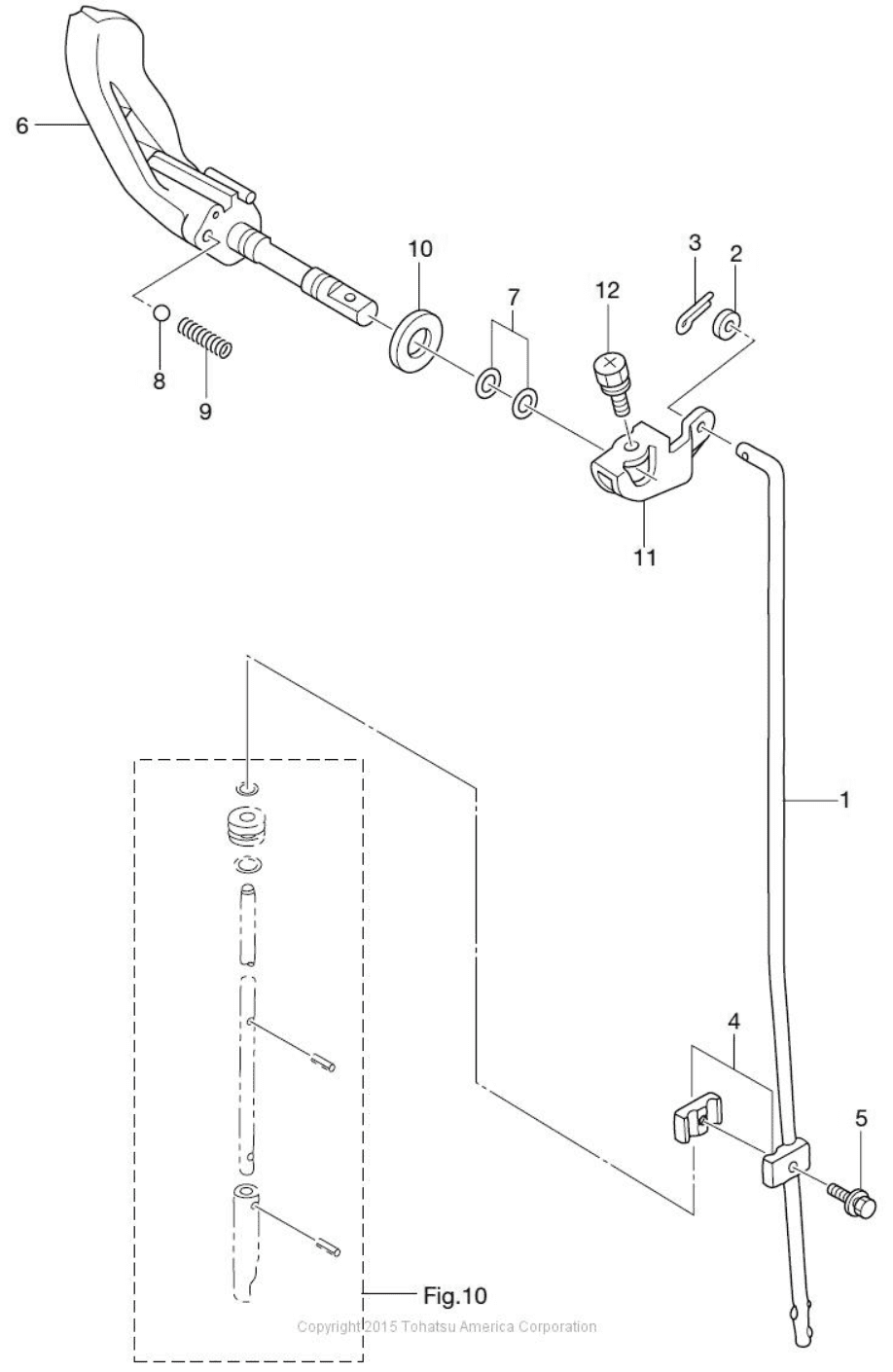 6

10

3

2

12

7

8

9

11

1

4

5

Fig.10

Copyright 2015 Tohatsu America Corporation