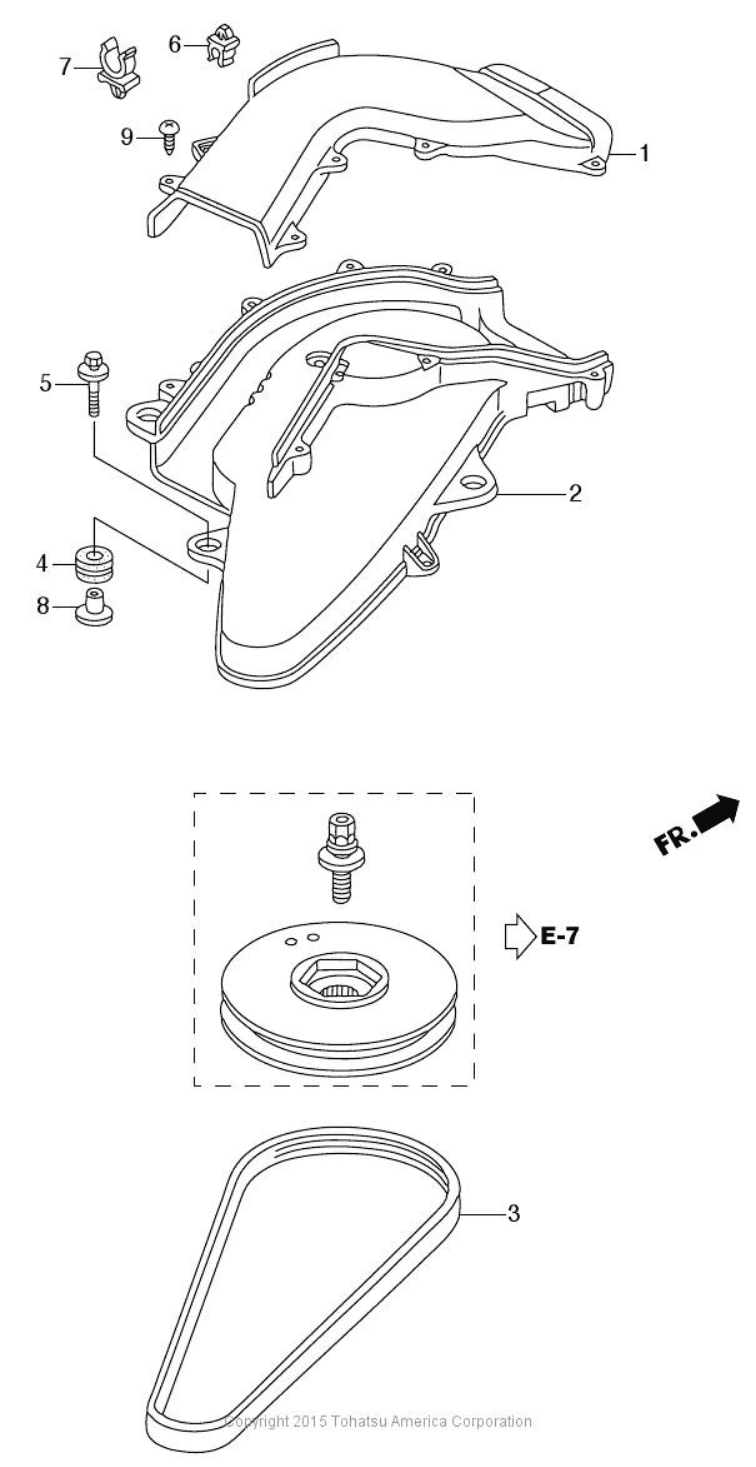 7
6
9
1
5
2
4
8
FR.
E-7
3
Copyright 2015 Tohatsu America Corporation