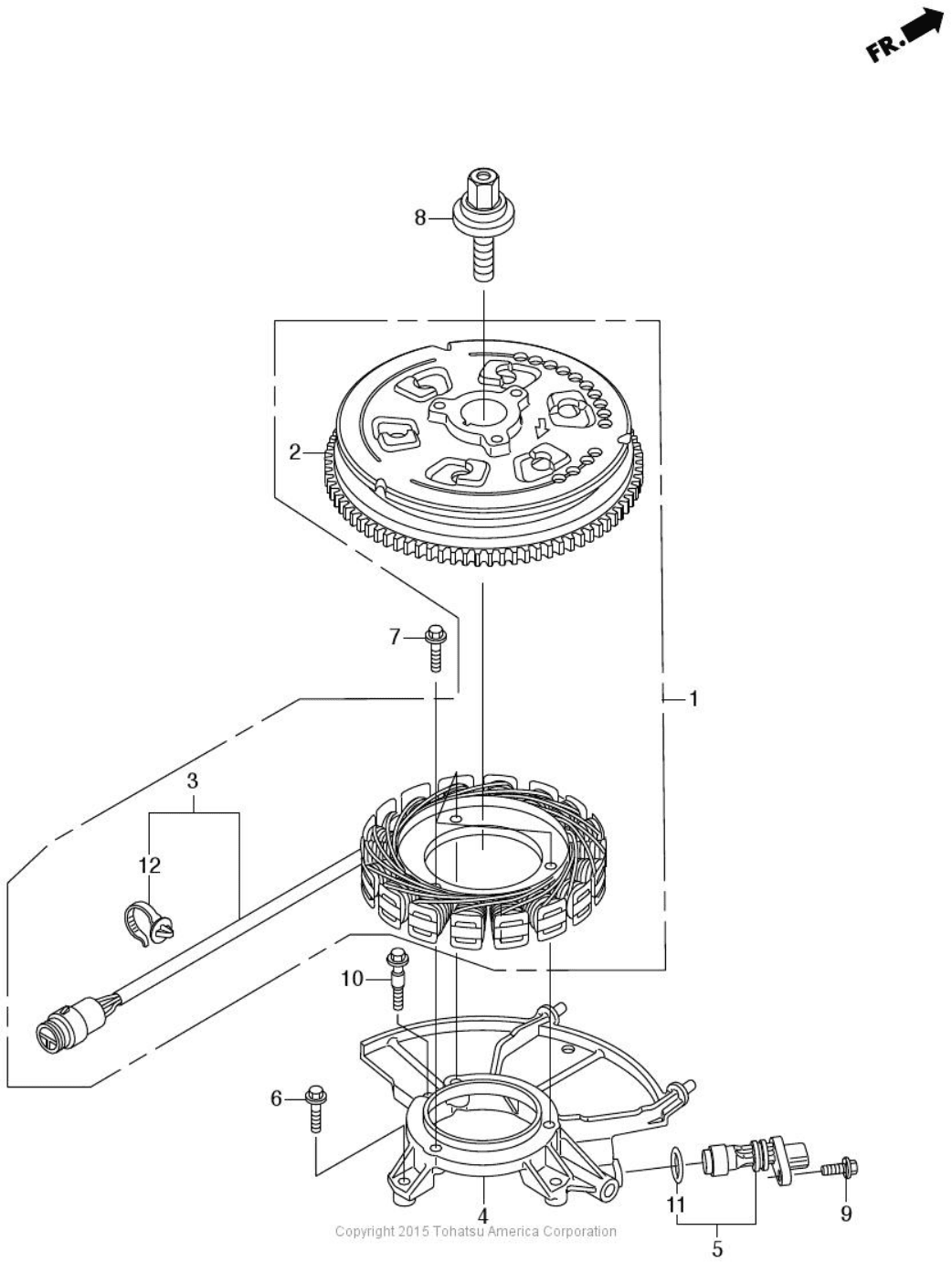 FR.

8

2

7

1

3

12

10

6

4

11

9

5

Copyright 2015 Tohatsu America Corporation