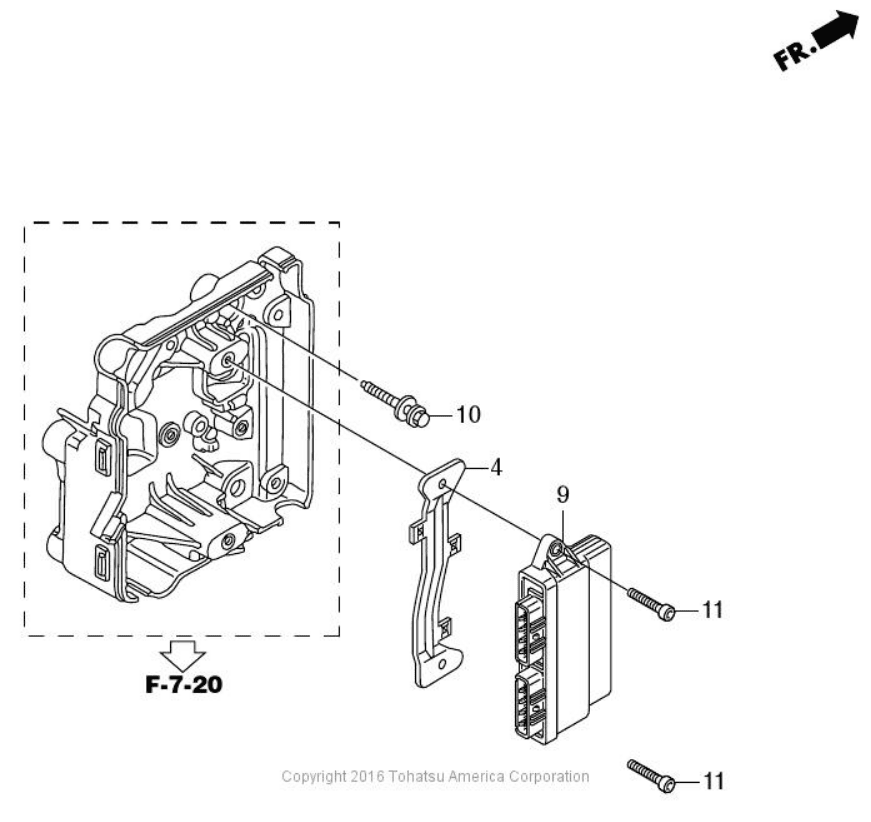 FR.

10

4

9

11

F-7-20

Copyright 2016 Tohatsu America Corporation

11