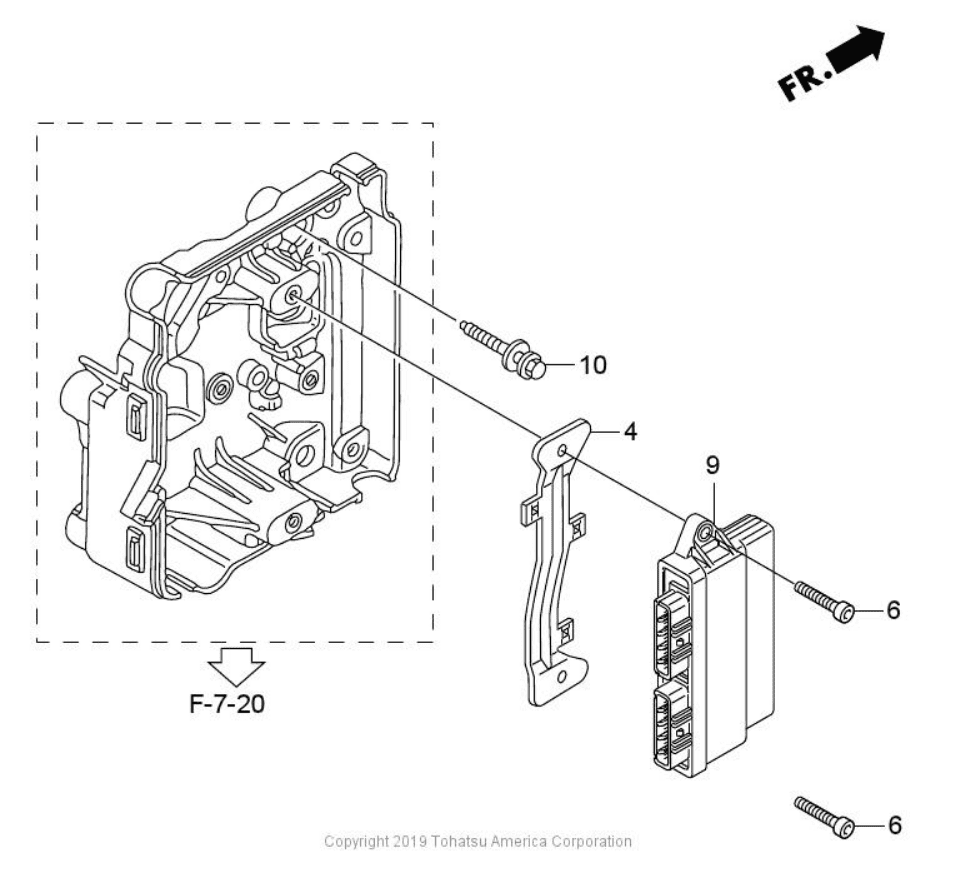 FR.

10

4

9

6

F-7-20

6

Copyright 2019 Tohatsu America Corporation